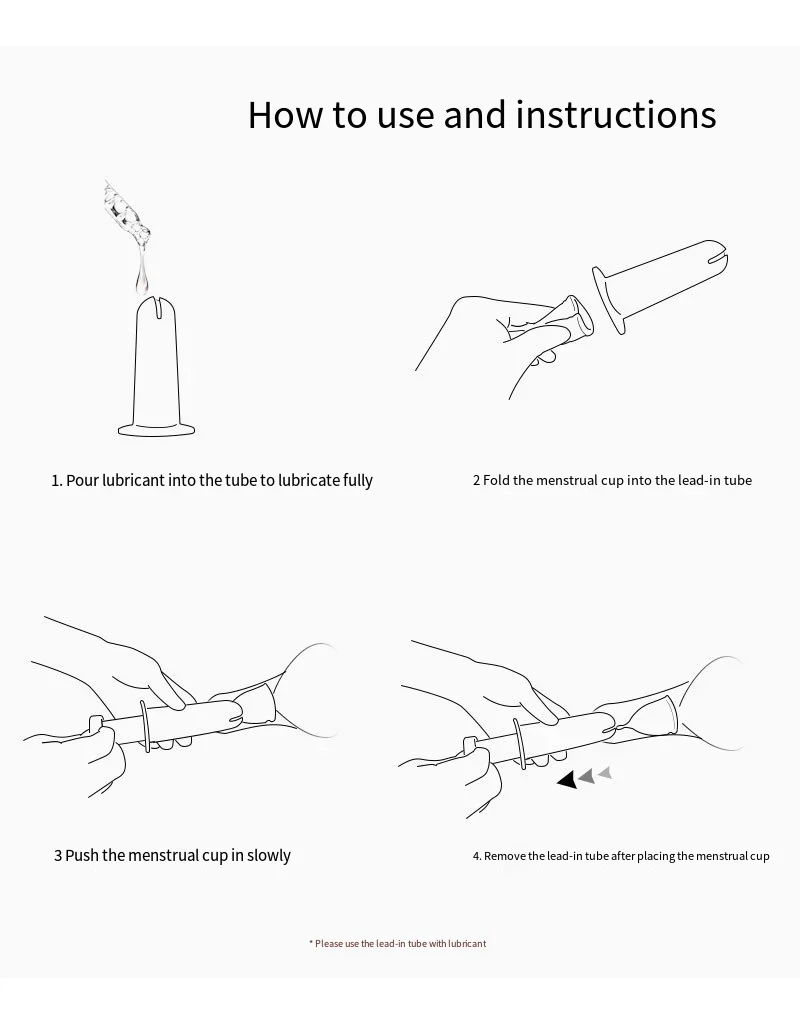 How to use and instructions

1. Pour lubricant into the tube to lubricate fully

2 Fold the menstrual cup into the lead-in tube

3 Push the menstrual cup in slowly

4. Remove the lead-in tube after placing the menstrual cup

* Please use the lead-in tube with lubricant