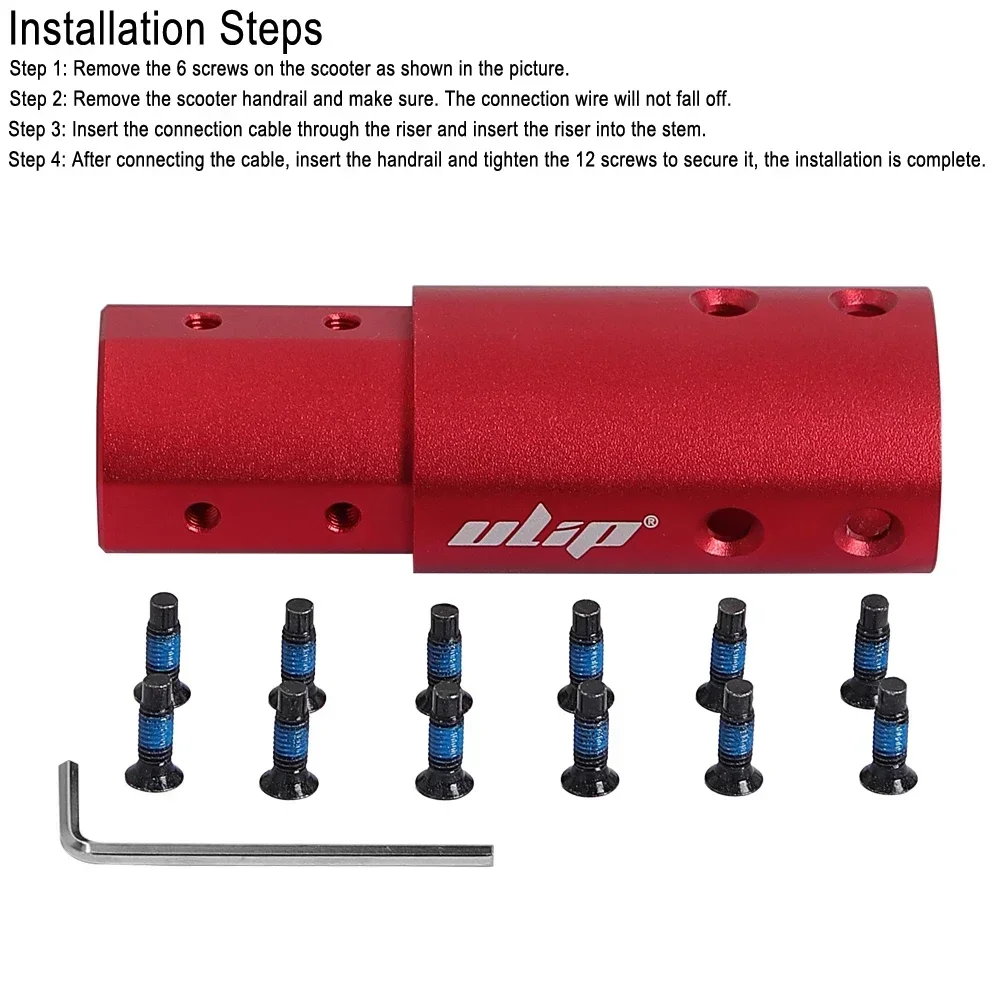 Installation Steps

Step 1: Remove the 6 screws on the scooter as shown in the picture.

Step 2: Remove the scooter handrail and make sure. The connection wire will not fall off.

Step 3: Insert the connection cable through the riser and insert the riser into the stem.

Step 4: After connecting the cable, insert the handrail and tighten the 12 screws to secure it, the installation is complete.

ulip®