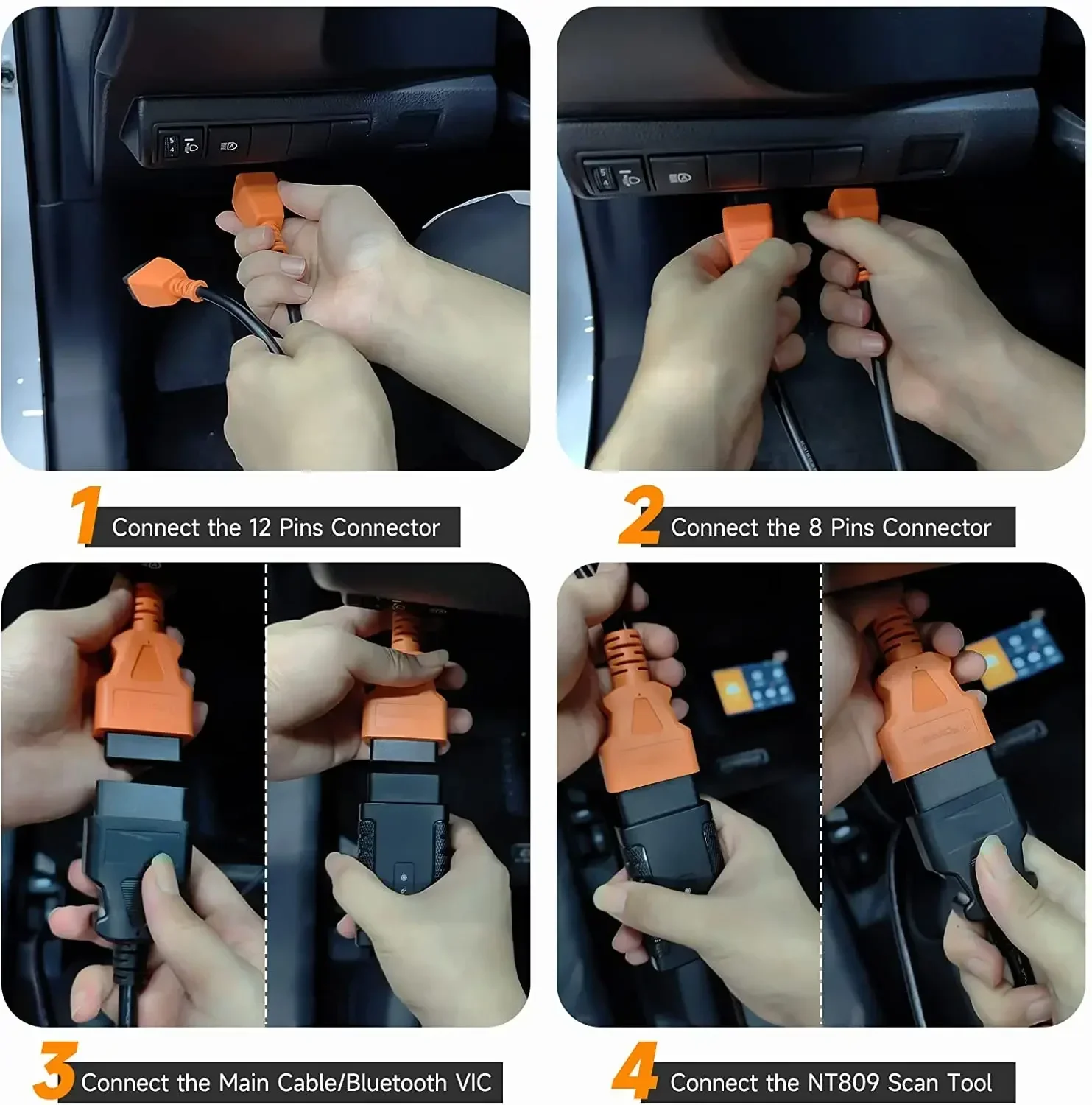 1 Connect the 12 Pins Connector

2 Connect the 8 Pins Connector

3 Connect the Main Cable/Bluetooth VIC

4 Connect the NT809 Scan Tool