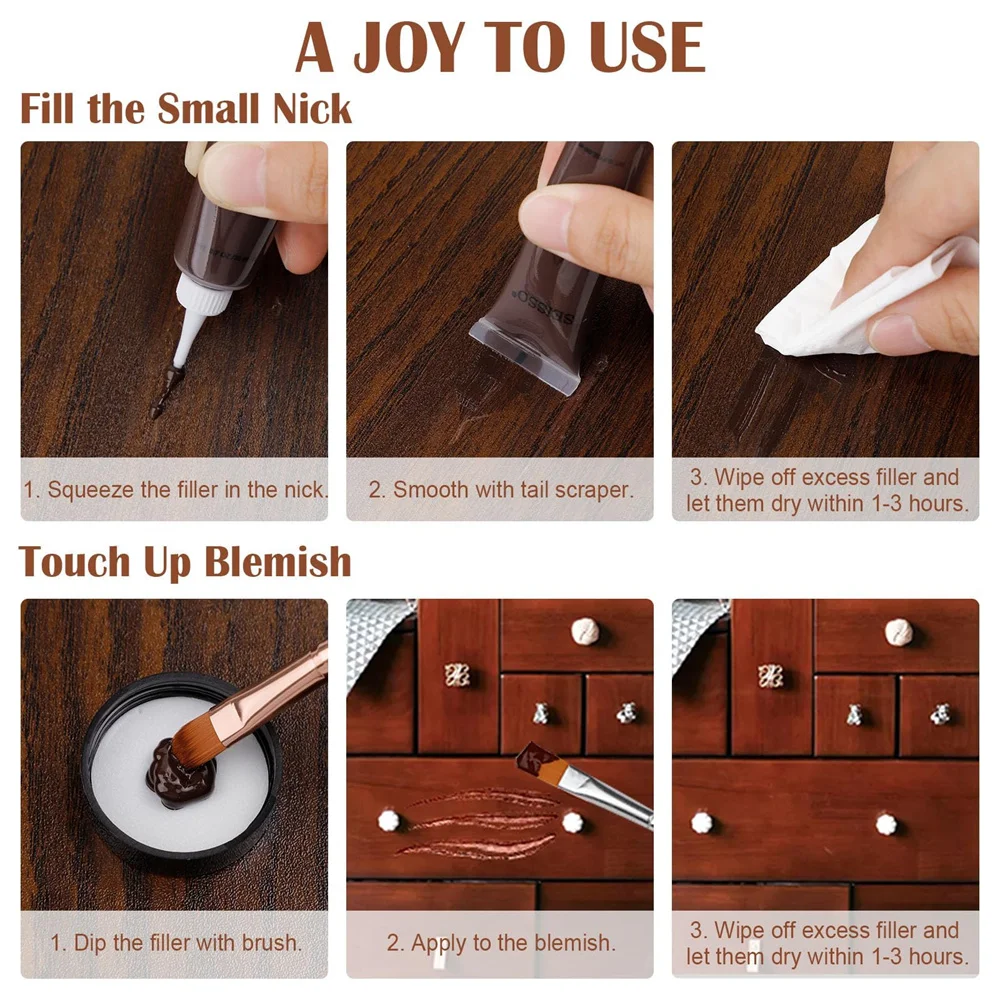 A JOY TO USE

Fill the Small Nick

1. Squeeze the filler in the nick.

2. Smooth with tail scraper.

3. Wipe off excess filler and let them dry within 1-3 hours.

Touch Up Blemish

1. Dip the filler with brush.

2. Apply to the blemish.

3. Wipe off excess filler and let them dry within 1-3 hours.