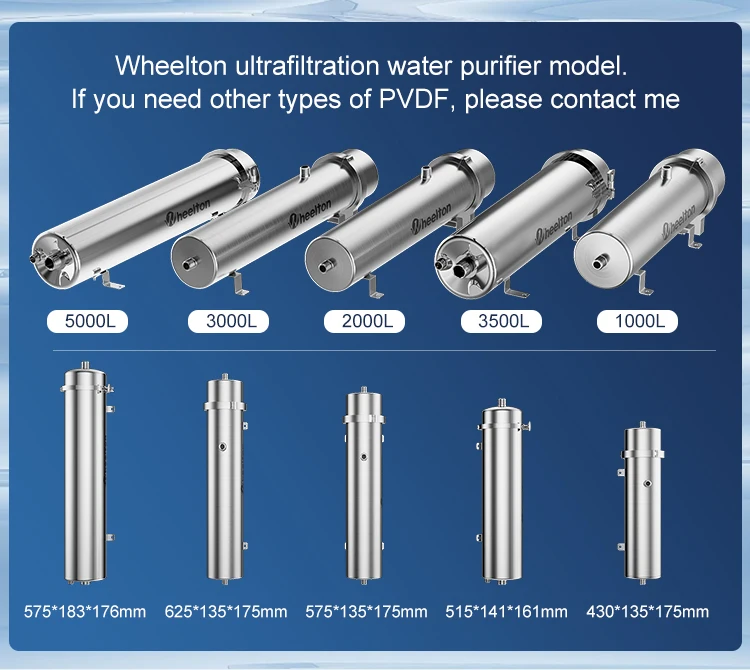 Wheelton ultrafiltration water purifier model.
If you need other types of PVDF, please contact me

Wheelton Wheelton Wheelton Wheelton Wheelton

5000L 3000L 2000L 3500L 1000L

575*183*176mm 625*135*175mm 575*135*175mm 515*141*161mm 430*135*175mm