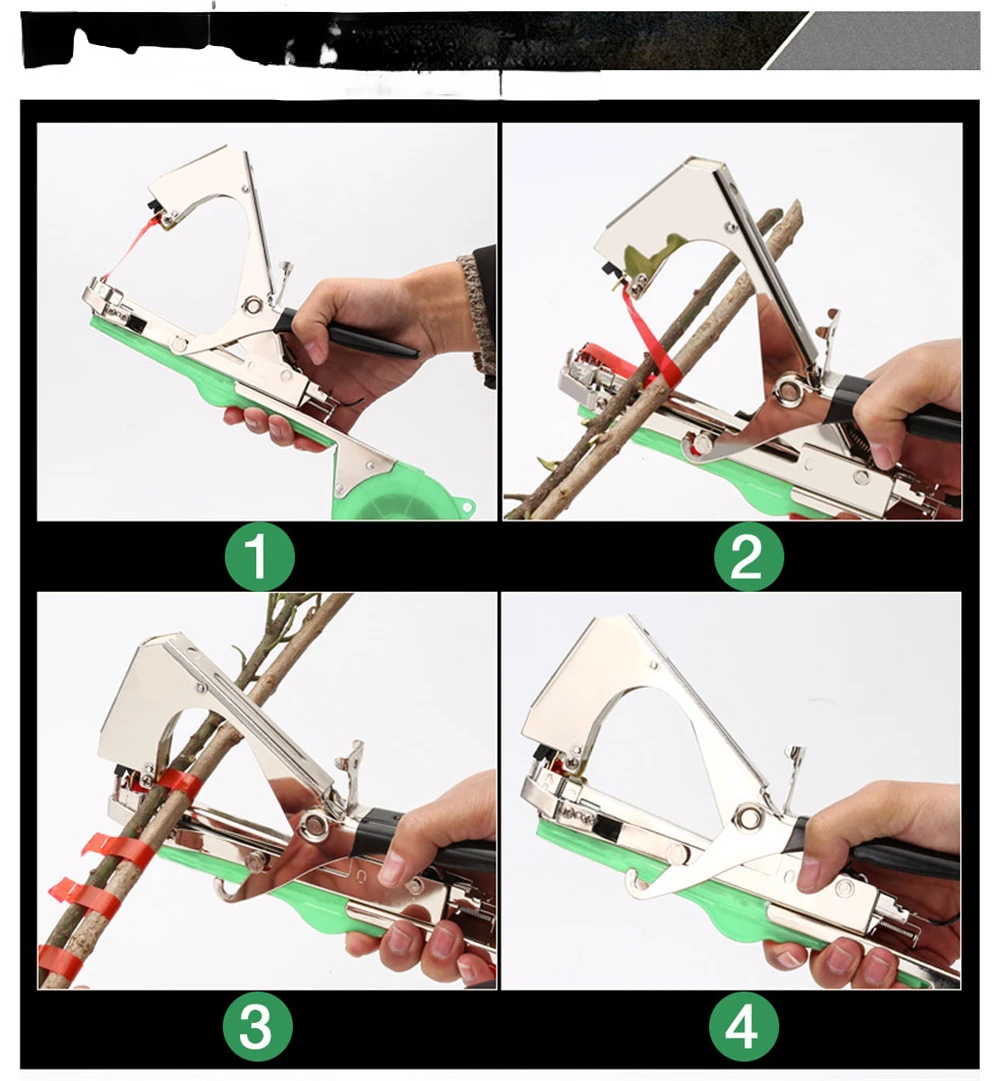 1
2
3
4