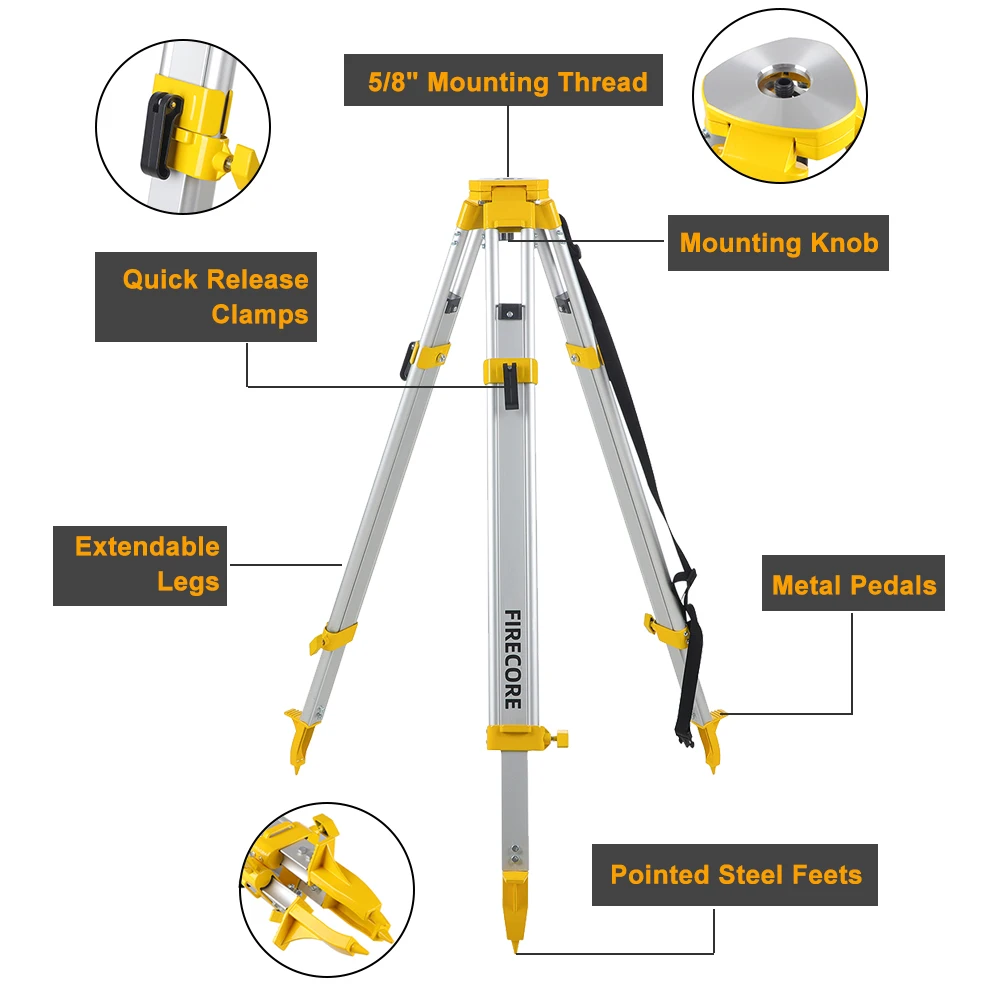 5/8" Mounting Thread

Mounting Knob

Quick Release Clamps

Extendable Legs

FIRECORE

Metal Pedals

Pointed Steel Feets