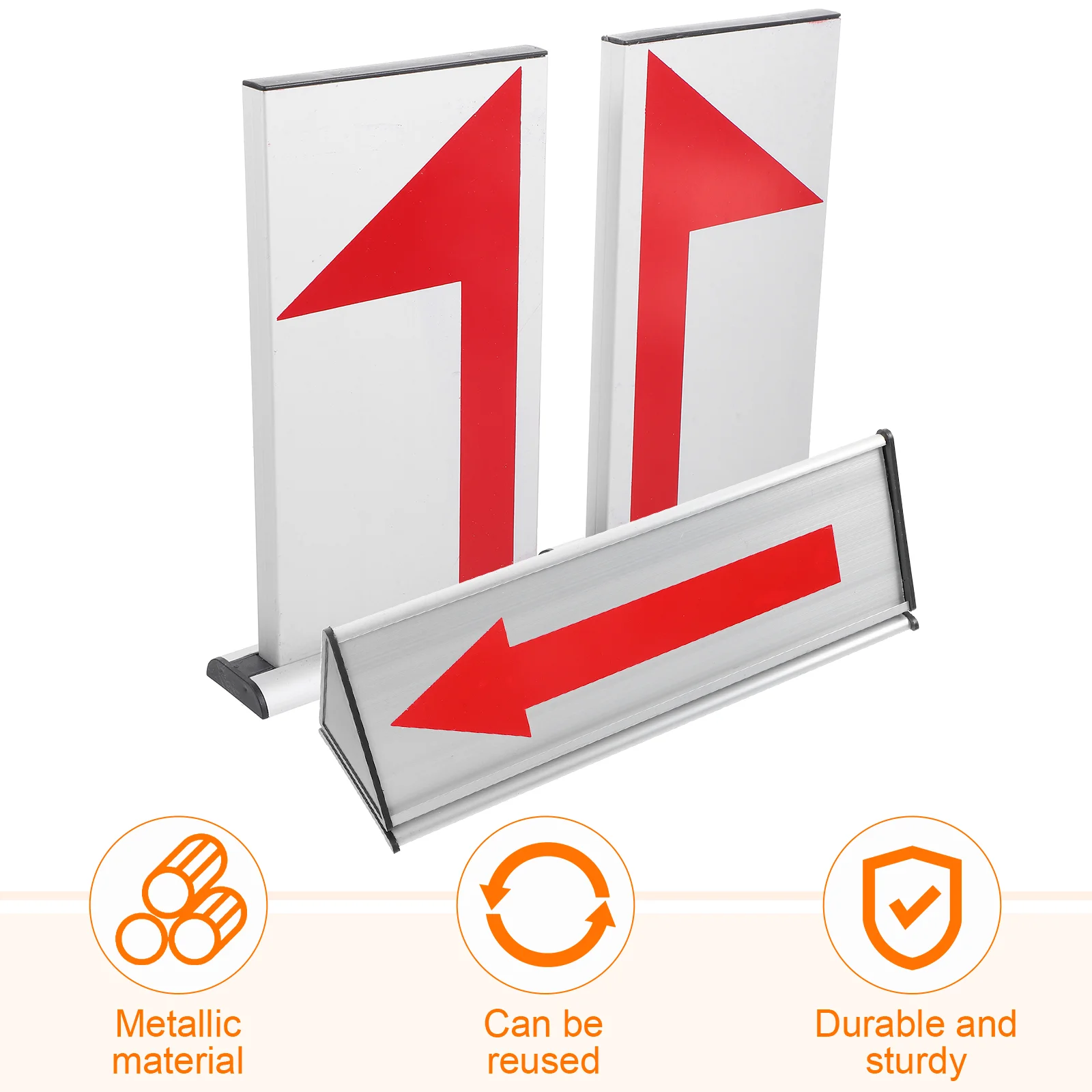 Metallic material

Can be reused

Durable and sturdy