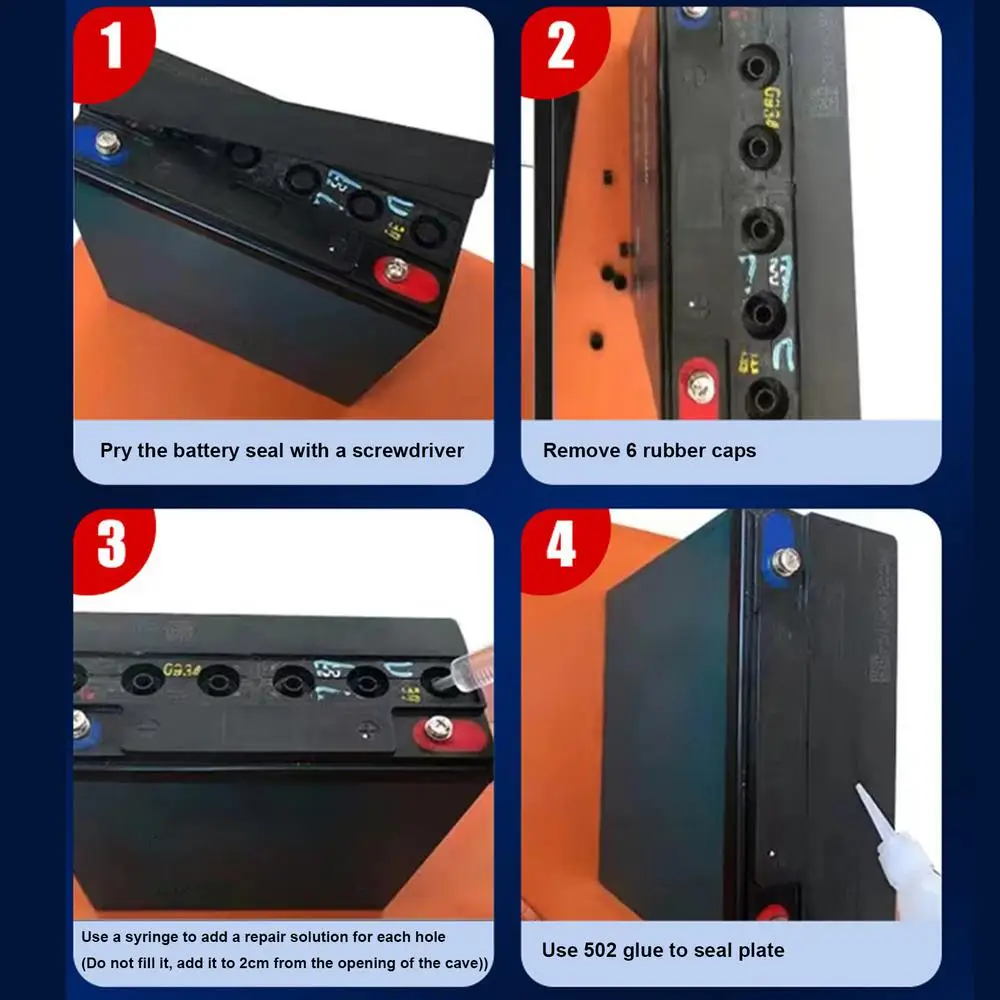 1

Pry the battery seal with a screwdriver

2

Remove 6 rubber caps

3

Use a syringe to add a repair solution for each hole
(Do not fill it, add it to 2cm from the opening of the cave))

4

Use 502 glue to seal plate