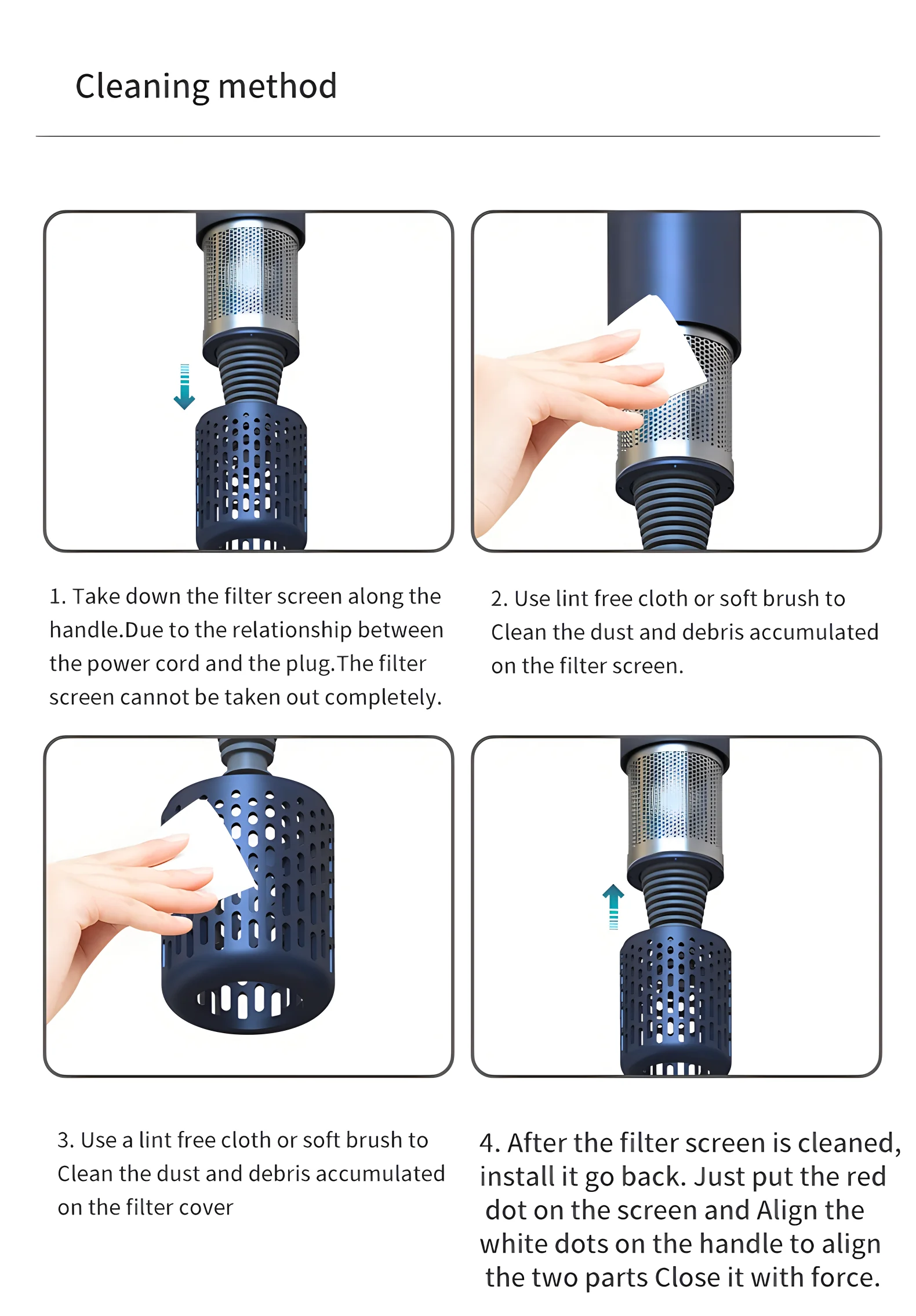 Cleaning method

1. Take down the filter screen along the handle.Due to the relationship between the power cord and the plug.The filter screen cannot be taken out completely.

2. Use lint free cloth or soft brush to Clean the dust and debris accumulated on the filter screen.

3. Use a lint free cloth or soft brush to Clean the dust and debris accumulated on the filter cover

4. After the filter screen is cleaned, install it go back. Just put the red dot on the screen and Align the white dots on the handle to align the two parts Close it with force.