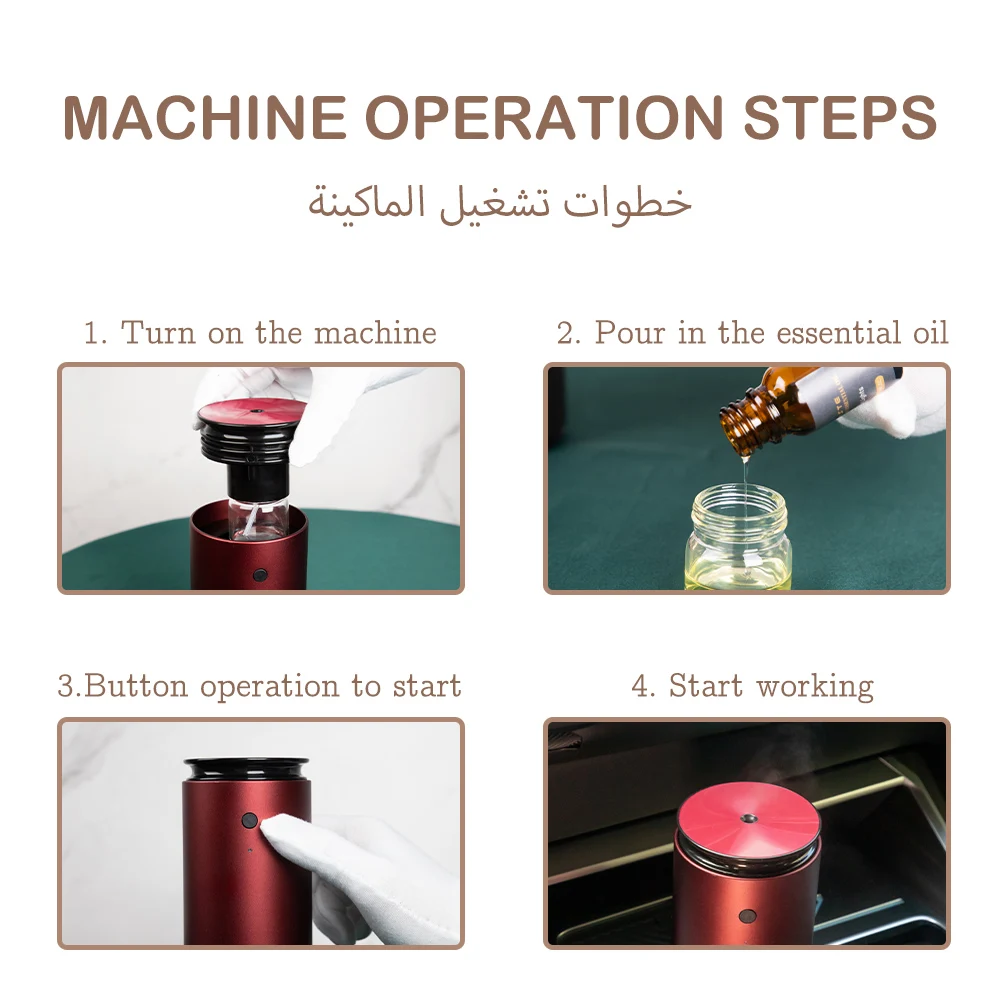 MACHINE OPERATION STEPS

خطوات تشغيل الماكينة

1. Turn on the machine

2. Pour in the essential oil

3.Button operation to start

4. Start working