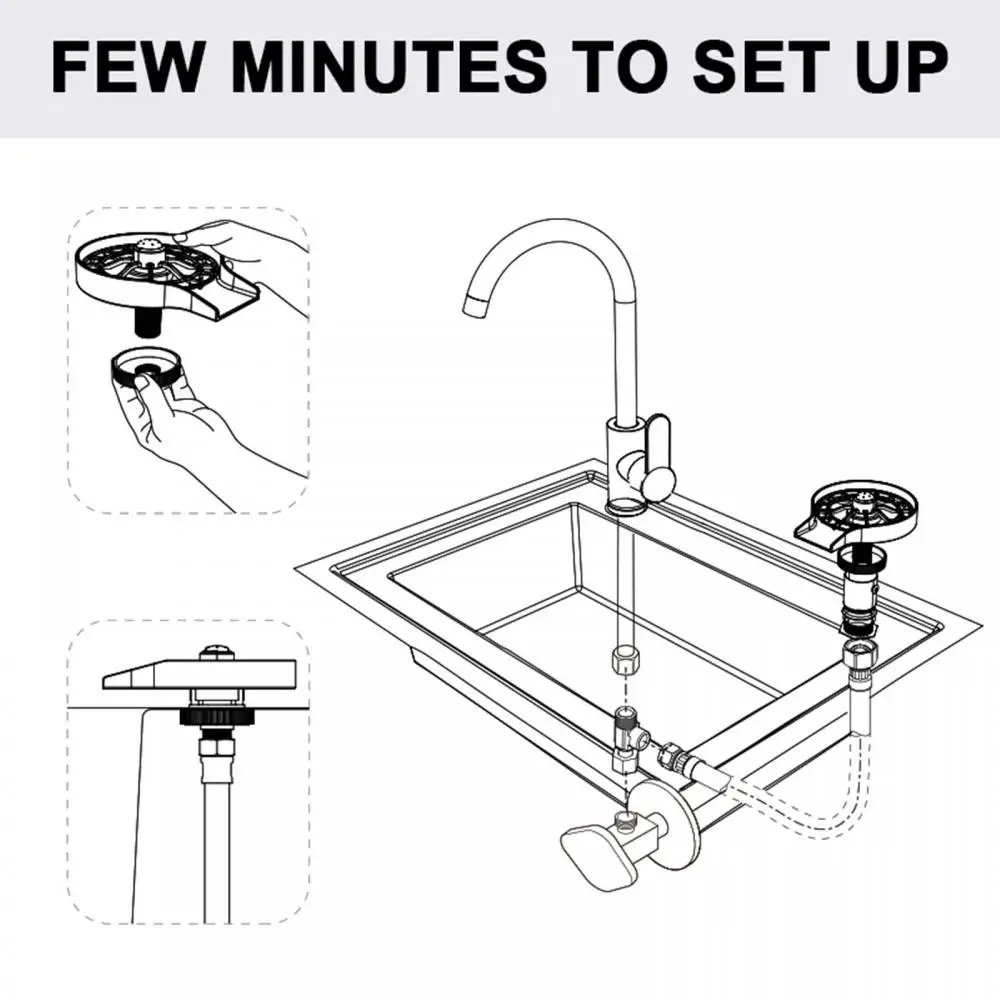 FEW MINUTES TO SET UP