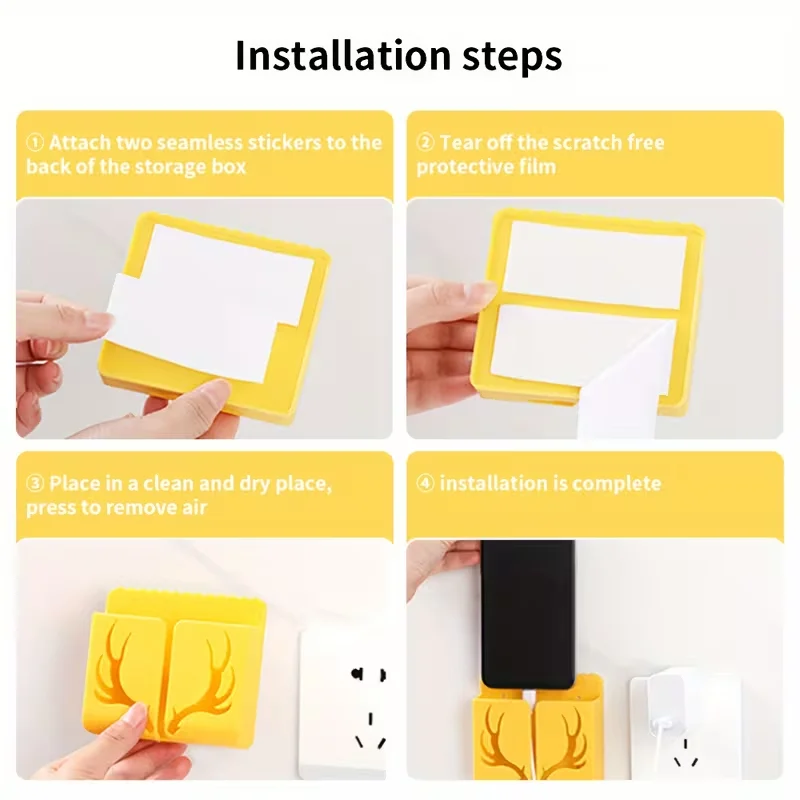 Installation steps

① Attach two seamless stickers to the back of the storage box

② Tear off the scratch free protective film

③ Place in a clean and dry place, press to remove air

④ installation is complete