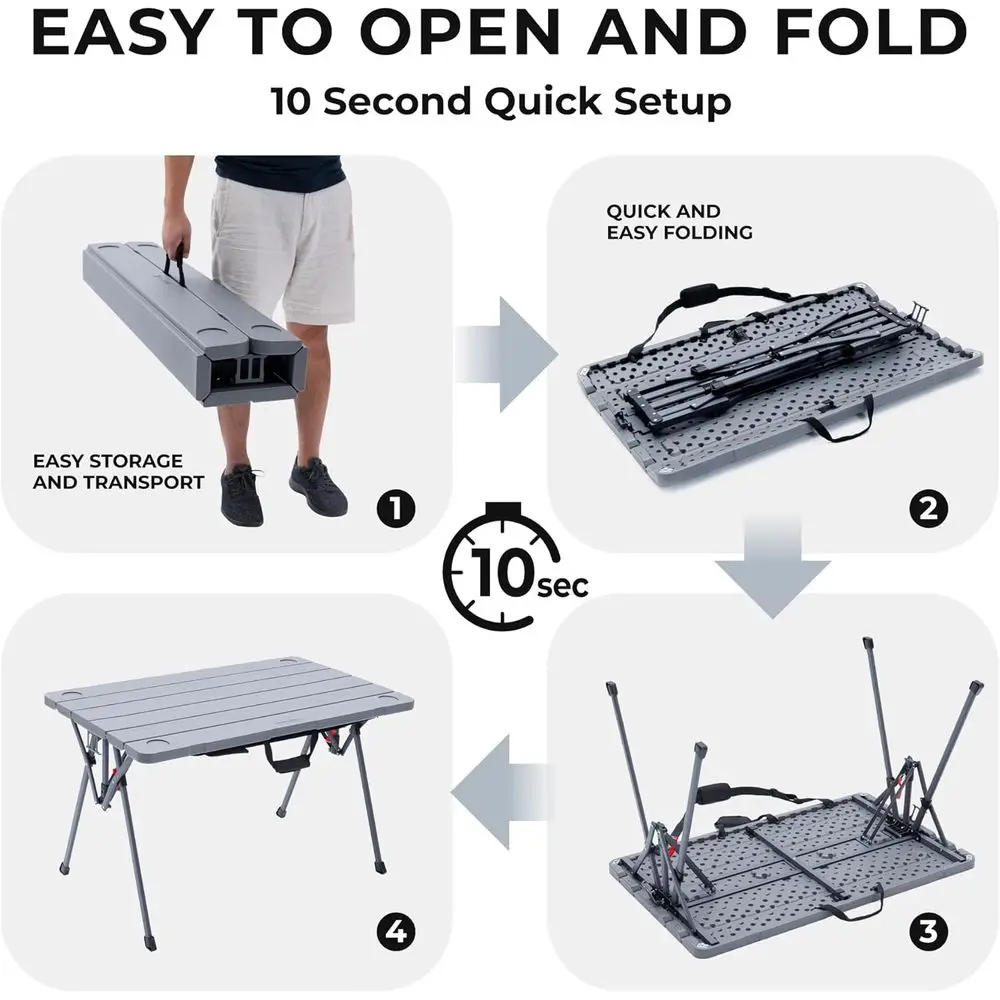 EASY TO OPEN AND FOLD

10 Second Quick Setup

EASY STORAGE AND TRANSPORT

1

QUICK AND EASY FOLDING

2

10sec

3

4