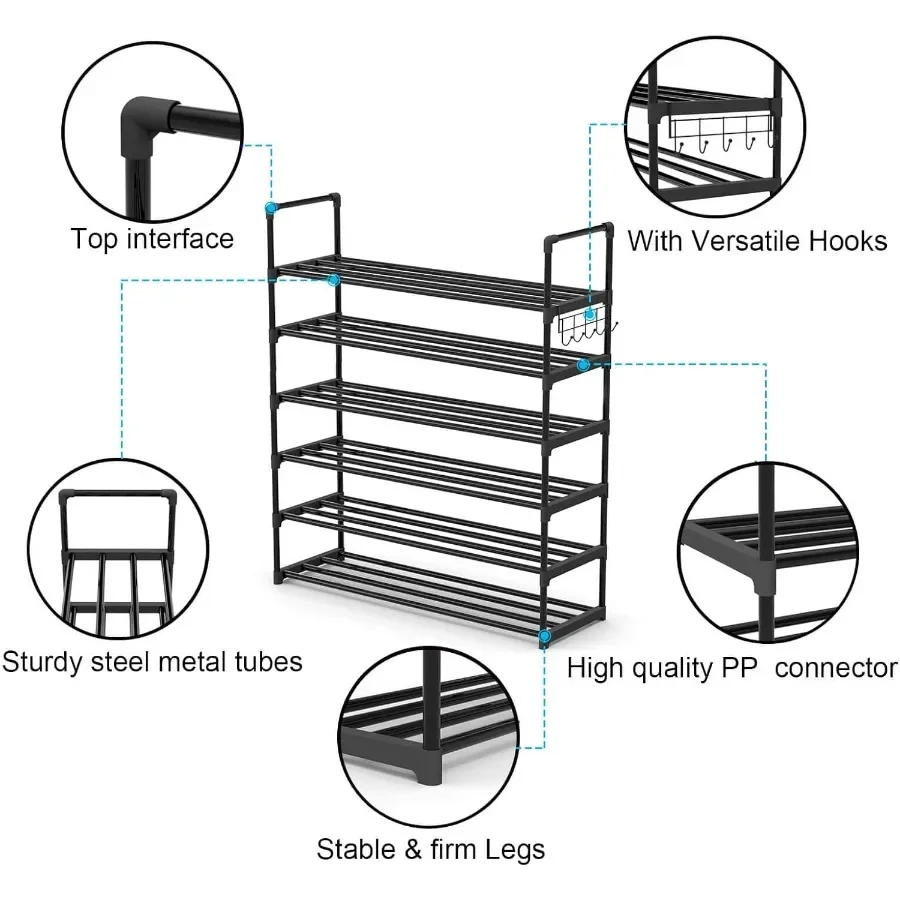 Top interface

With Versatile Hooks

Sturdy steel metal tubes

High quality PP connector

Stable & firm Legs