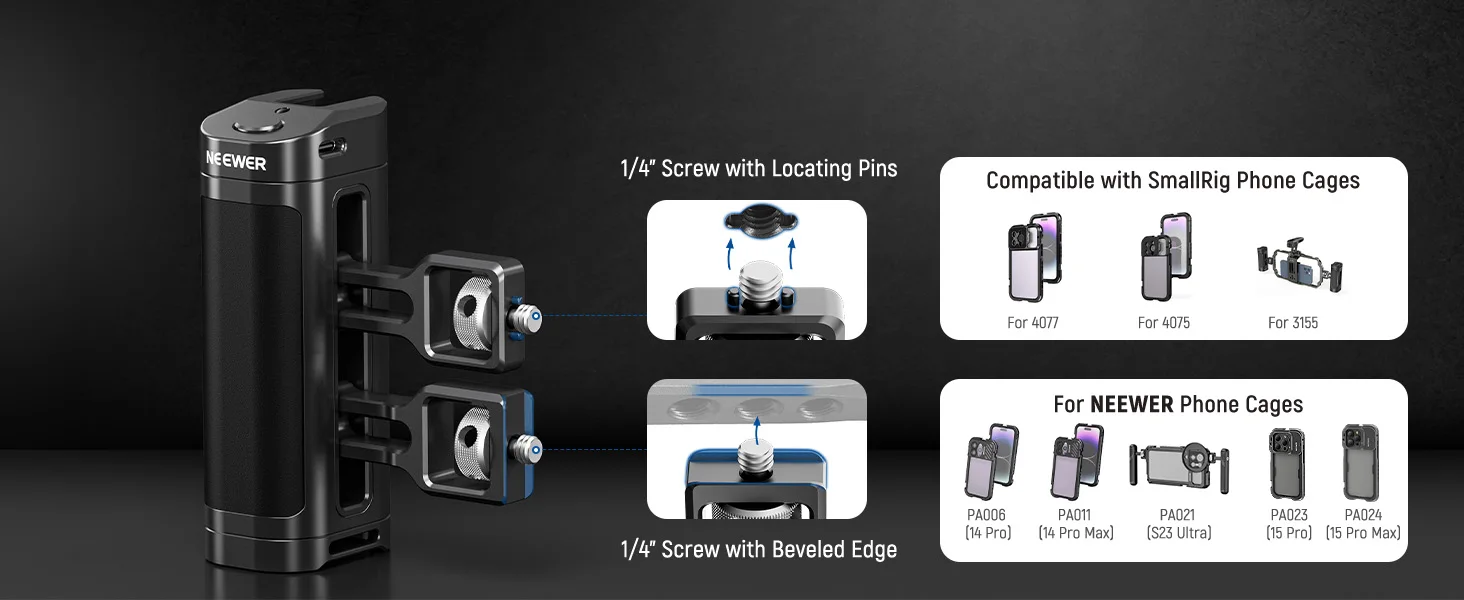 NEEWER

1/4" Screw with Locating Pins

1/4" Screw with Beveled Edge

Compatible with SmallRig Phone Cages

For 4077

For 4075

For 3155

For NEEWER Phone Cages

PA006 (14 Pro)

PA011 (14 Pro Max)

PA021 (S23 Ultra)

PA023 (15 Pro)

PA024 (15 Pro Max)