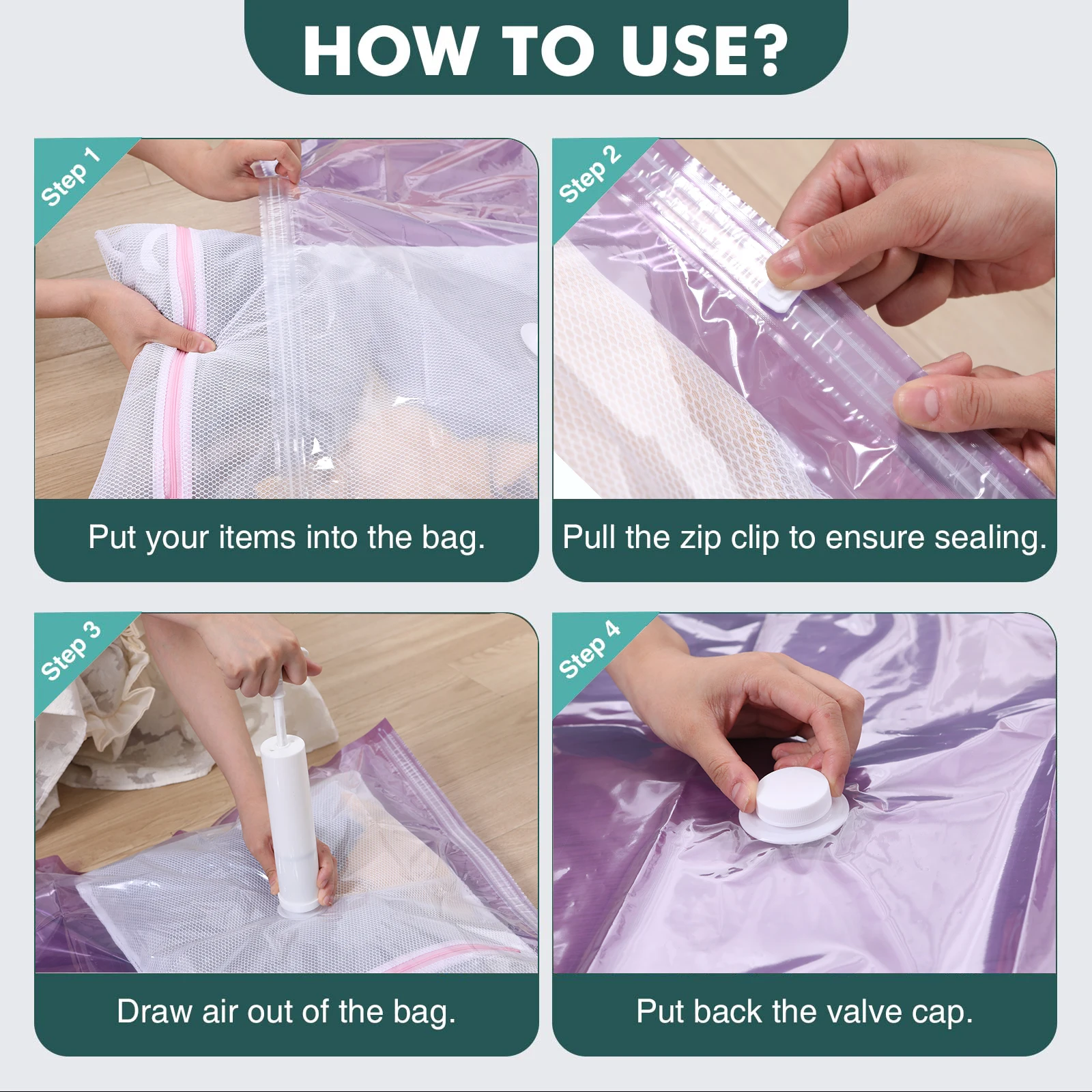 HOW TO USE?

Step 1

Put your items into the bag.

Step 2

Pull the zip clip to ensure sealing.

Step 3

Draw air out of the bag.

Step 4

Put back the valve cap.