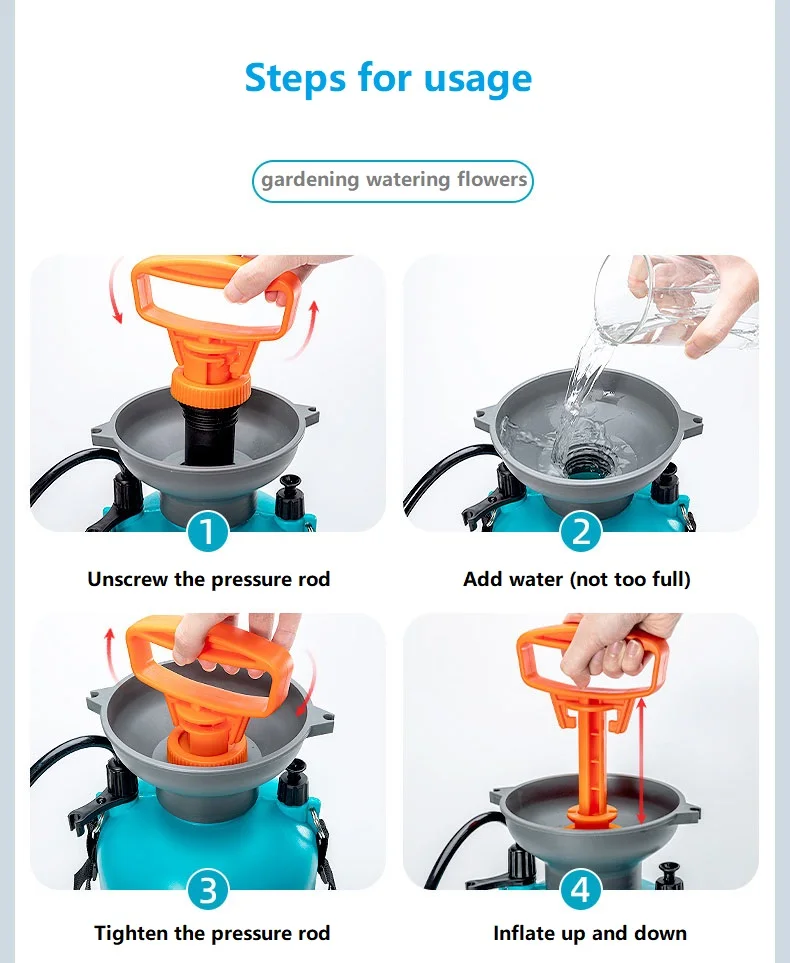 Steps for usage

gardening watering flowers

1

Unscrew the pressure rod

2

Add water (not too full)

3

Tighten the pressure rod

4

Inflate up and down