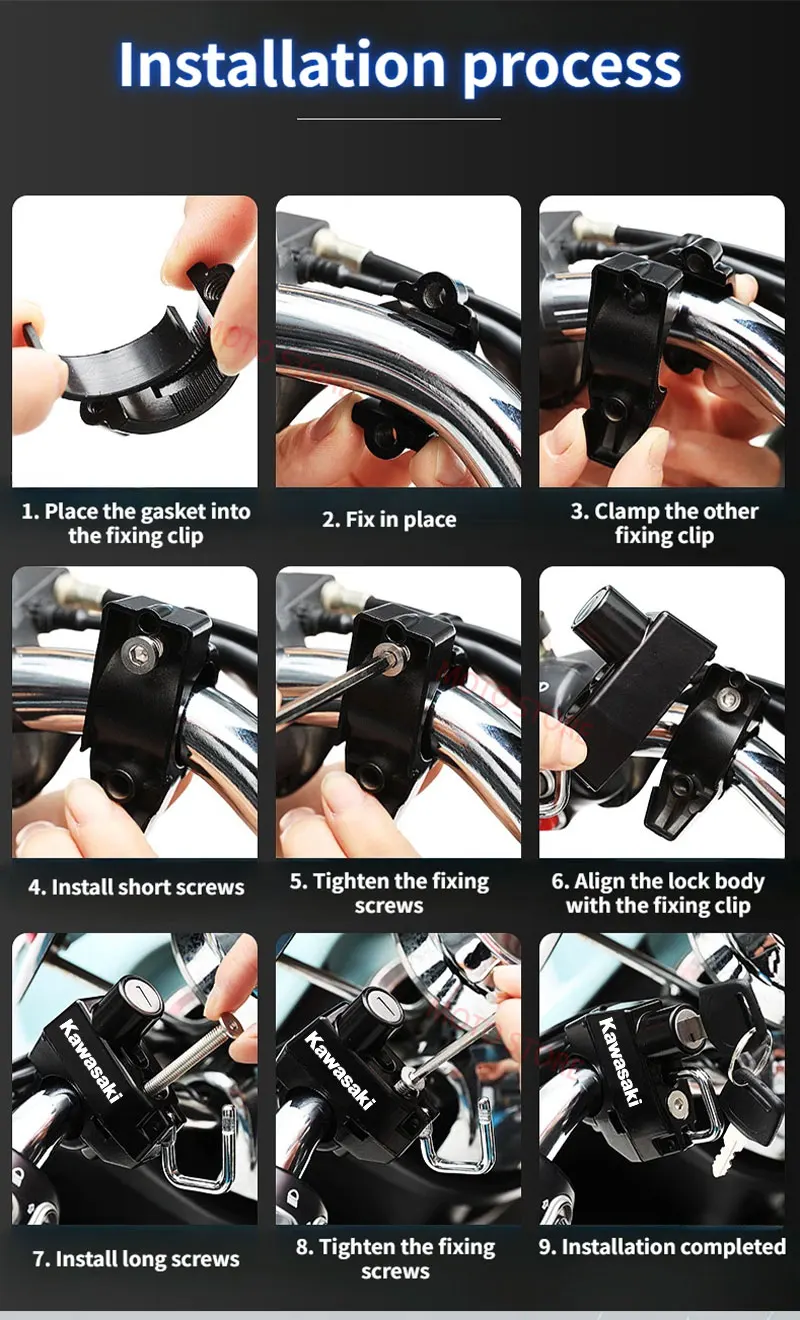 Installation process

1. Place the gasket into the fixing clip

2. Fix in place

3. Clamp the other fixing clip

4. Install short screws

5. Tighten the fixing screws

6. Align the lock body with the fixing clip

Kawasaki

7. Install long screws

Kawasaki

8. Tighten the fixing screws

Kawasaki

9. Installation completed