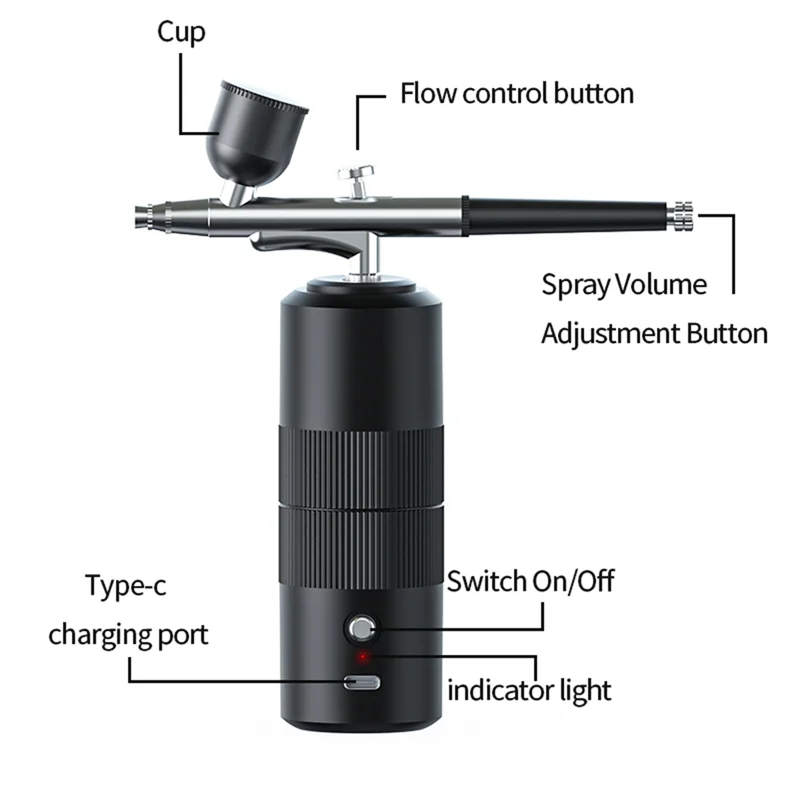 Cup

Flow control button

Spray Volume Adjustment Button

Type-c charging port

Switch On/Off

indicator light