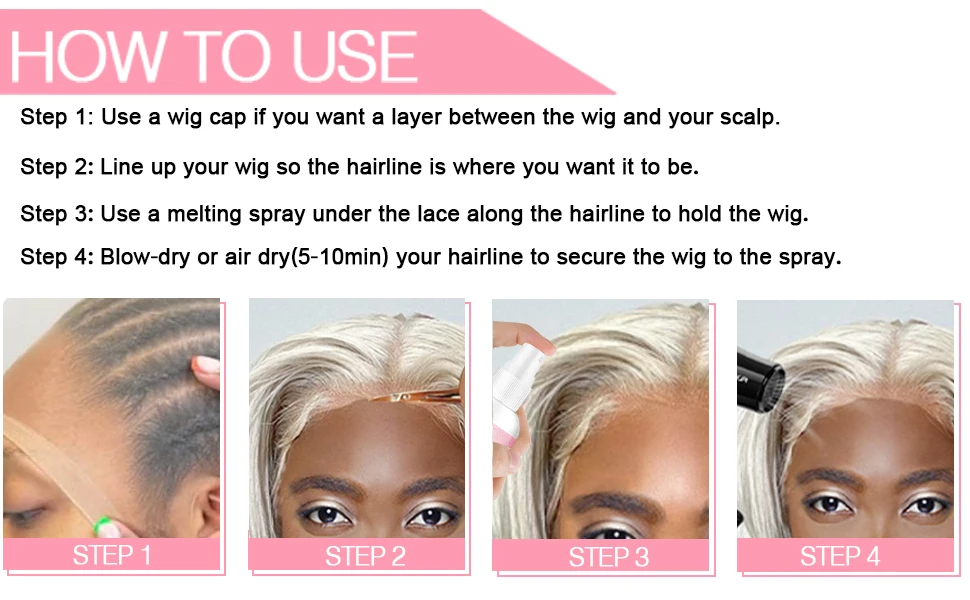 HOW TO USE

Step 1: Use a wig cap if you want a layer between the wig and your scalp.

Step 2: Line up your wig so the hairline is where you want it to be.

Step 3: Use a melting spray under the lace along the hairline to hold the wig.

Step 4: Blow-dry or air dry(5-10min) your hairline to secure the wig to the spray.

STEP 1

STEP 2

STEP 3

STEP 4