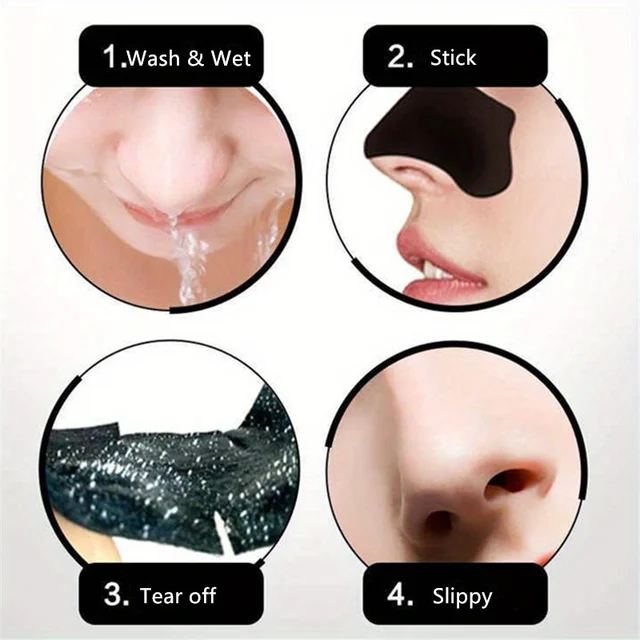 1.Wash & Wet

2. Stick

3. Tear off

4. Slippy