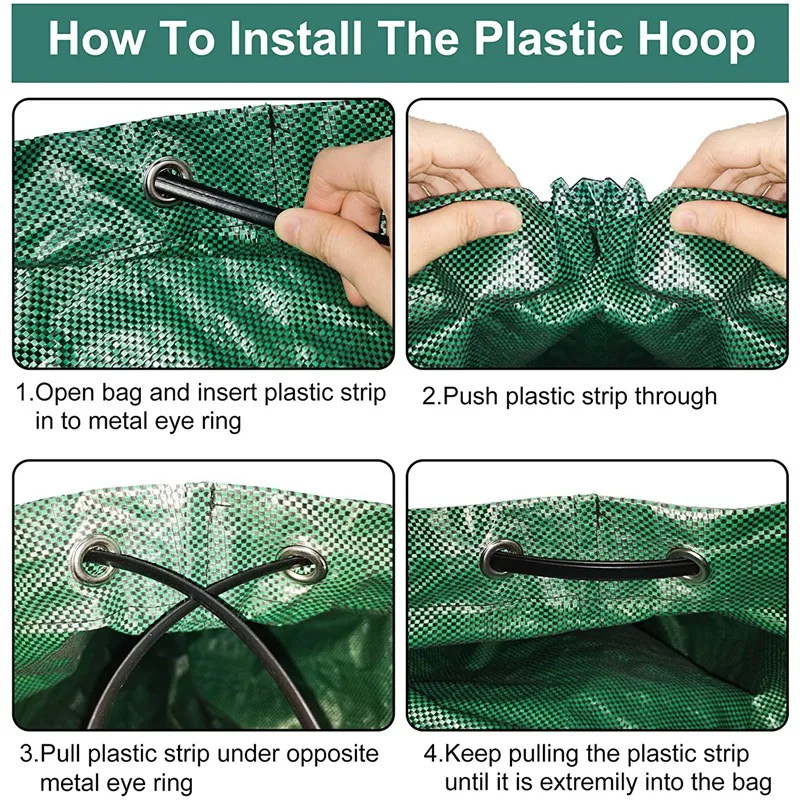 How To Install The Plastic Hoop

1.Open bag and insert plastic strip in to metal eye ring

2.Push plastic strip through

3.Pull plastic strip under opposite metal eye ring

4.Keep pulling the plastic strip until it is extremily into the bag