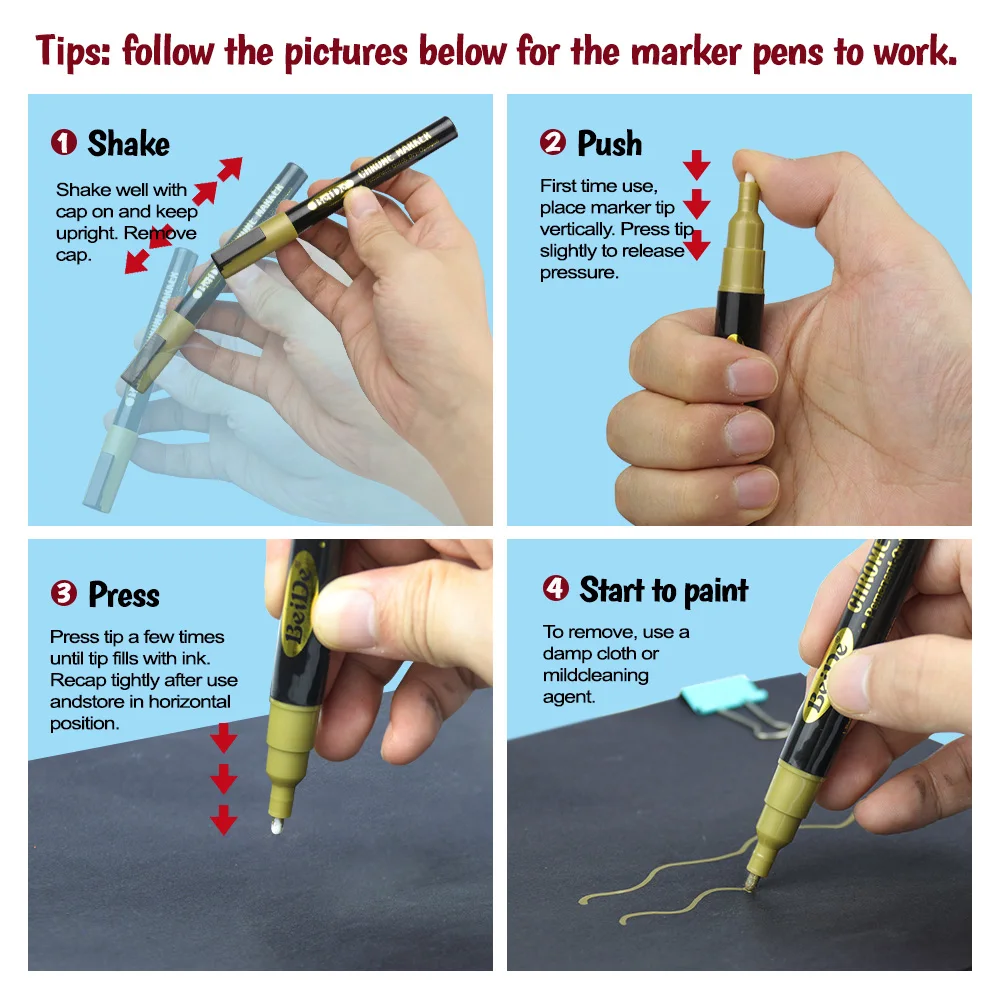 Tips: follow the pictures below for the marker pens to work.

❶ Shake

Shake well with cap on and keep upright. Remove cap.

BeiDe CHROME MARKER

❷ Push

First time use, place marker tip vertically. Press tip slightly to release pressure.

❸ Press

Press tip a few times until tip fills with ink. Recap tightly after use andstore in horizontal position.

BeiDe

❹ Start to paint

To remove, use a damp cloth or mildcleaning agent.

BeiDe CHROME