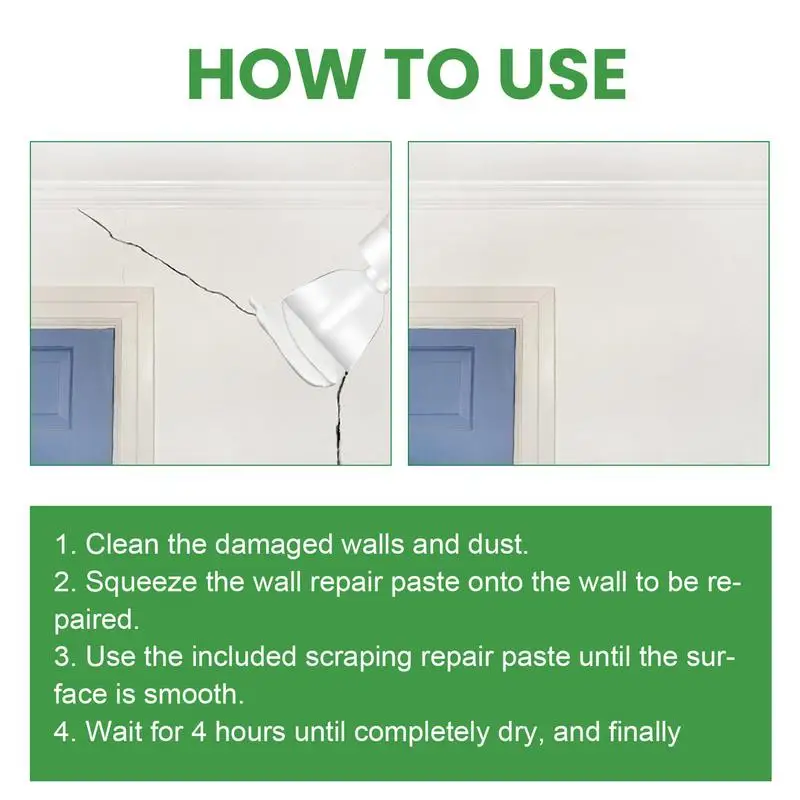 HOW TO USE

1. Clean the damaged walls and dust.
2. Squeeze the wall repair paste onto the wall to be repaired.
3. Use the included scraping repair paste until the surface is smooth.
4. Wait for 4 hours until completely dry, and finally