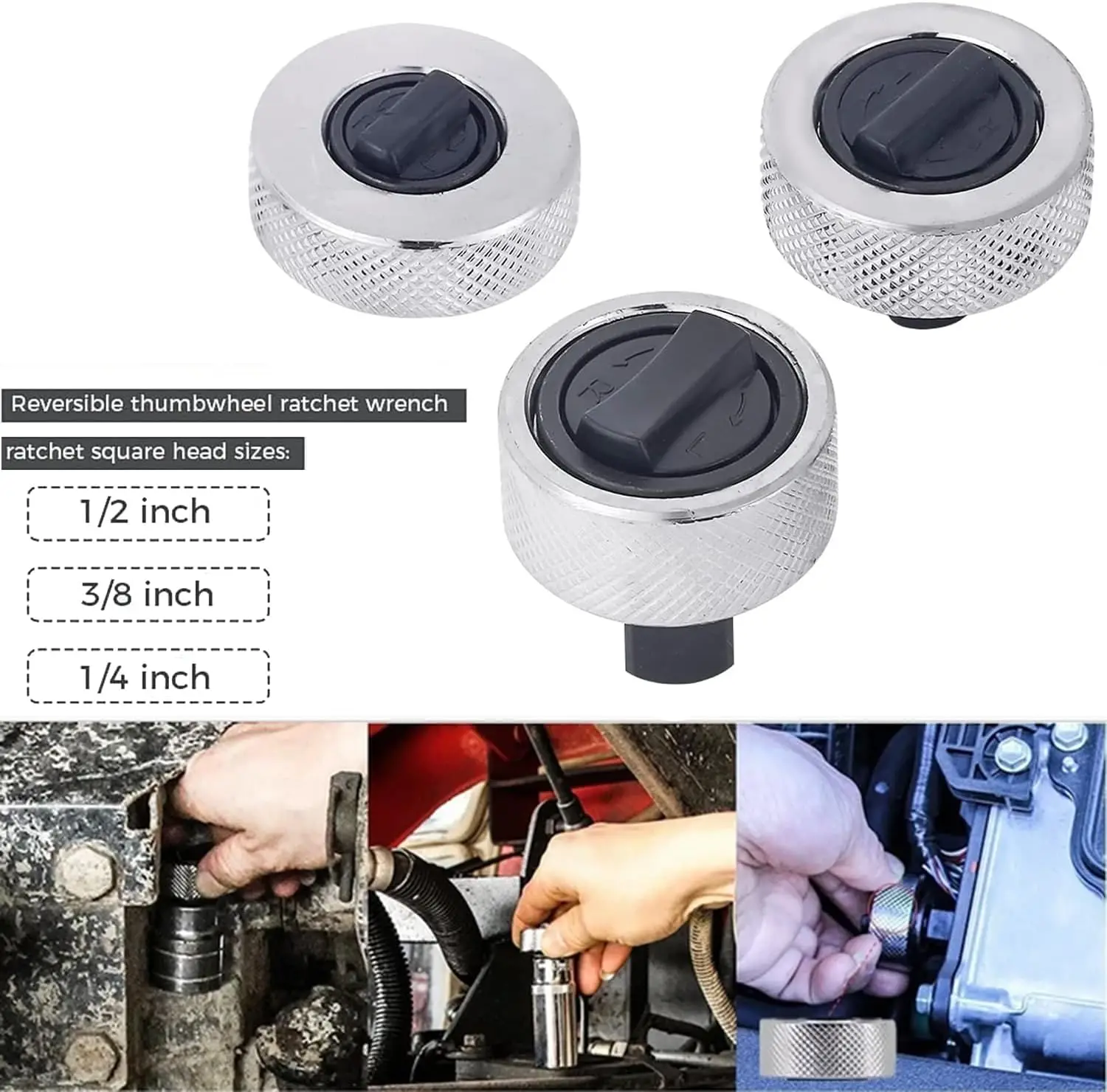 Reversible thumbwheel ratchet wrench

ratchet square head sizes:

1/2 inch

3/8 inch

1/4 inch