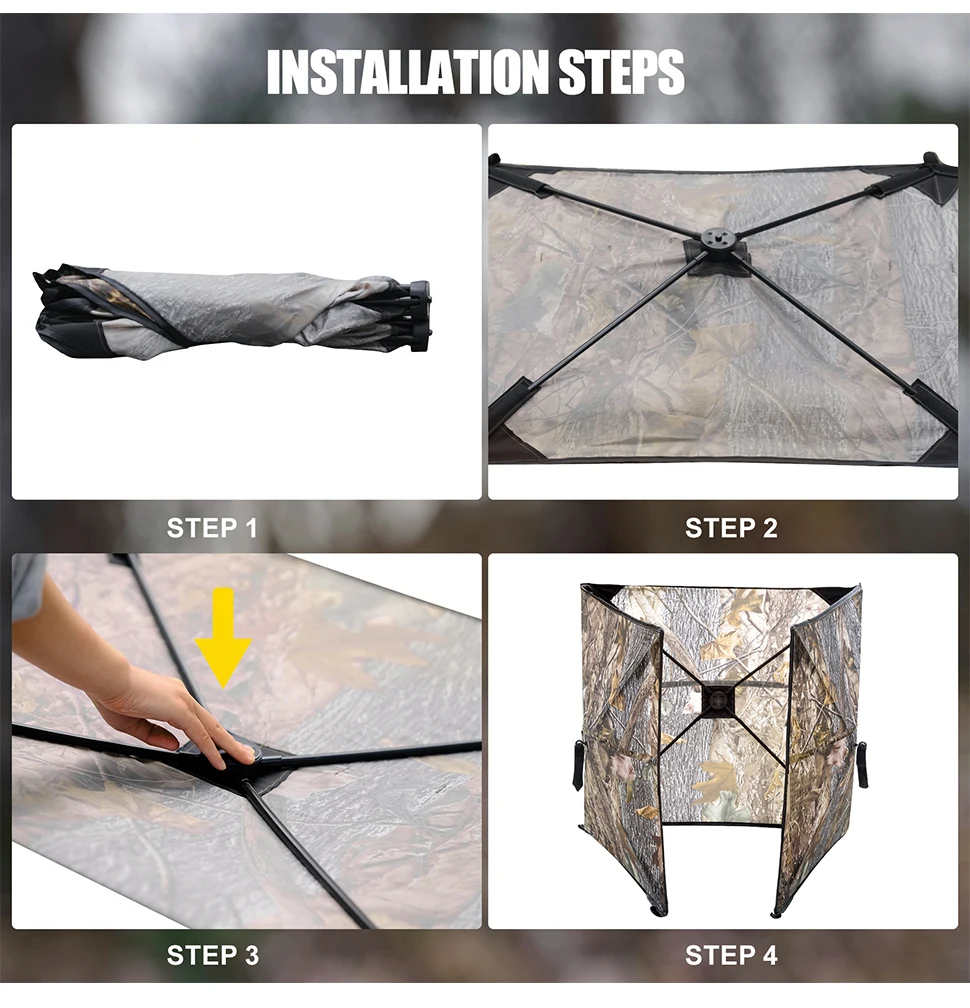 INSTALLATION STEPS

STEP 1

STEP 2

STEP 3

STEP 4