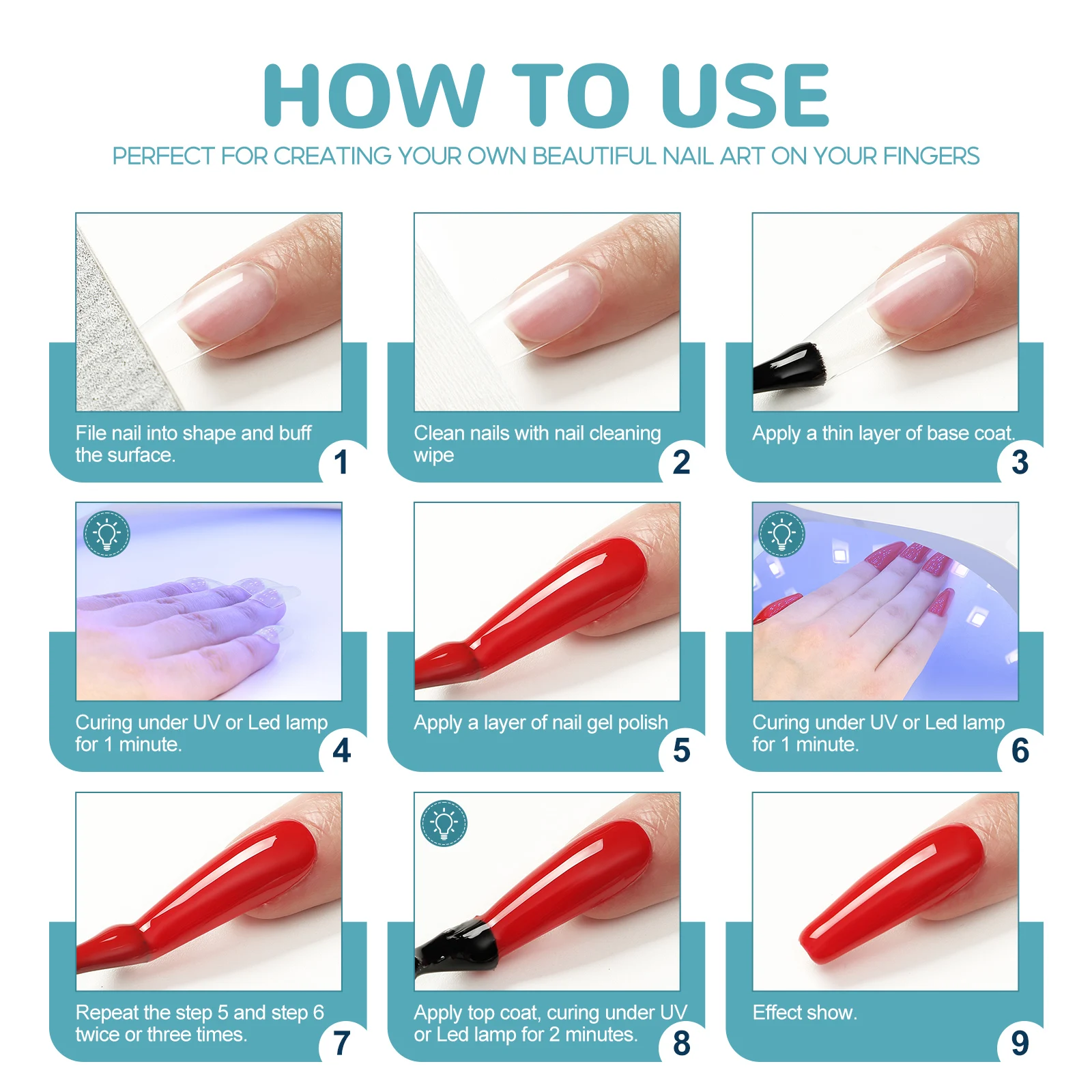 HOW TO USE

PERFECT FOR CREATING YOUR OWN BEAUTIFUL NAIL ART ON YOUR FINGERS

File nail into shape and buff the surface.
1

Clean nails with nail cleaning wipe
2

Apply a thin layer of base coat.
3

Curing under UV or Led lamp for 1 minute.
4

Apply a layer of nail gel polish
5

Curing under UV or Led lamp for 1 minute.
6

Repeat the step 5 and step 6 twice or three times.
7

Apply top coat, curing under UV or Led lamp for 2 minutes.
8

Effect show.
9