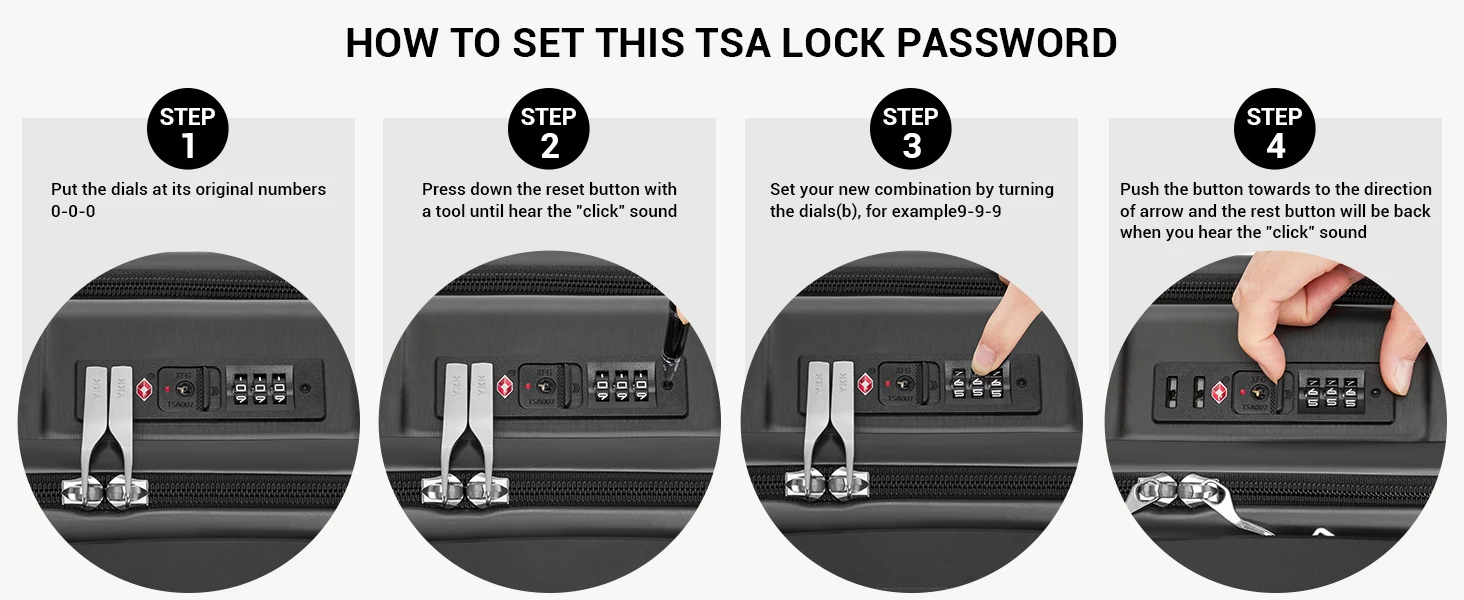 HOW TO SET THIS TSA LOCK PASSWORD

STEP 1

Put the dials at its original numbers 0-0-0

YKK YKK XFG TSA007

STEP 2

Press down the reset button with a tool until hear the "click" sound

YKK YKK XFG TSA007

STEP 3

Set your new combination by turning the dials(b), for example9-9-9

YKK YKK XFG TSA007

STEP 4

Push the button towards to the direction of arrow and the rest button will be back when you hear the "click" sound

XFG TSA007