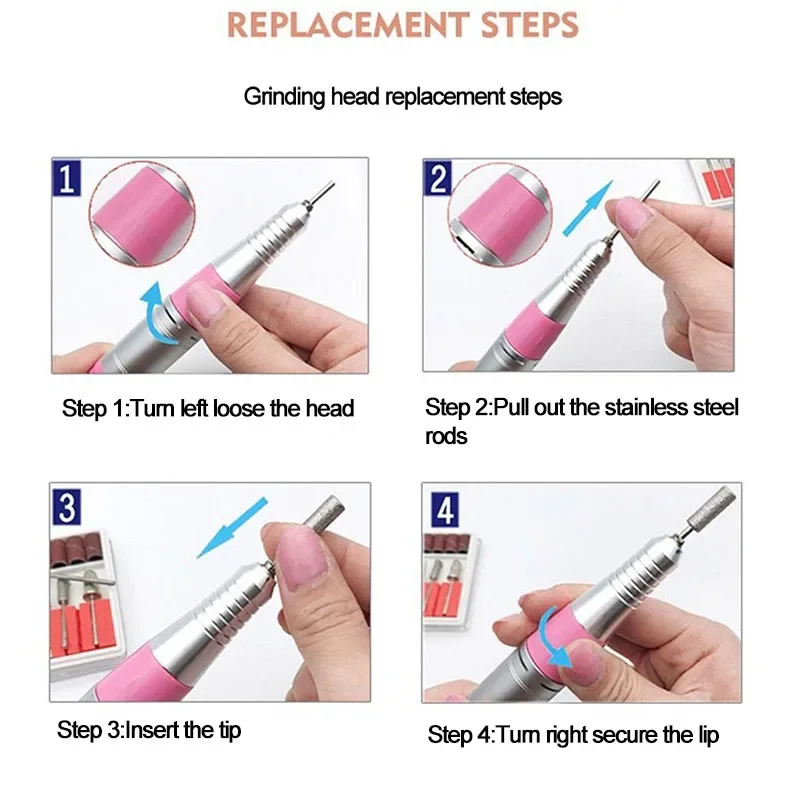 REPLACEMENT STEPS

Grinding head replacement steps

1

Step 1:Turn left loose the head

2

Step 2:Pull out the stainless steel rods

3

Step 3:Insert the tip

4

Step 4:Turn right secure the lip