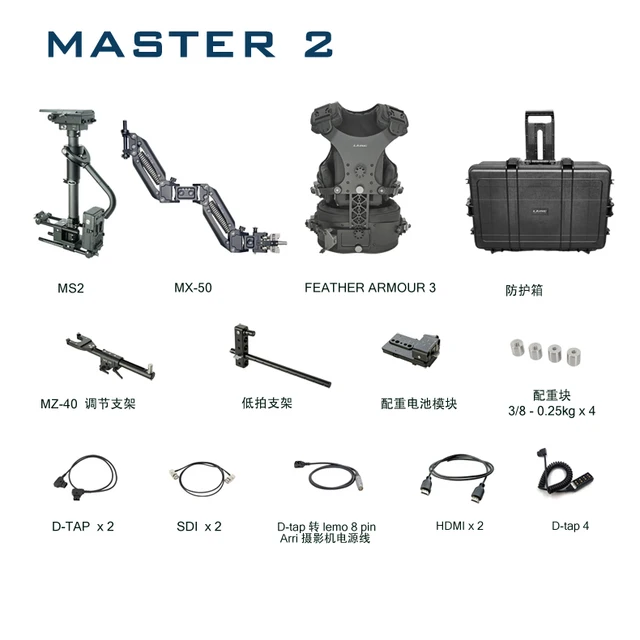 MASTER 2

MS2

MX-50

FEATHER ARMOUR 3

防护箱

MZ-40 调节支架

低拍支架

配重电池模块

配重块
3/8 - 0.25kg x 4

D-TAP x 2

SDI x 2

D-tap 转 lemo 8 pin
Arri 摄影机电源线

HDMI x 2

D-tap 4