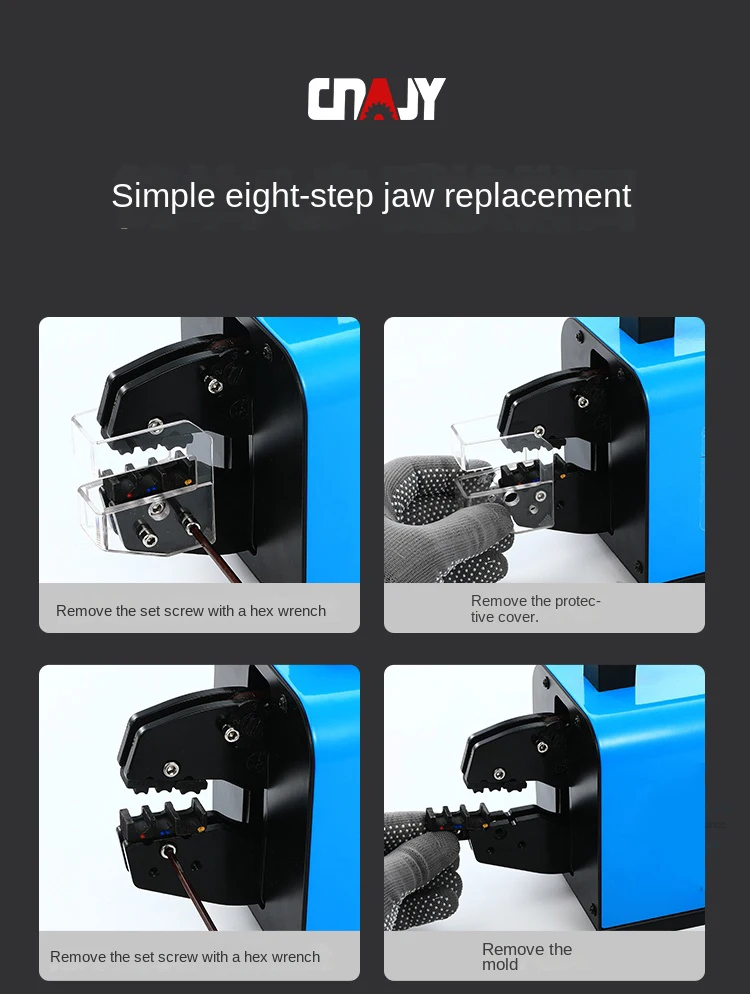 CNAJY

Simple eight-step jaw replacement

Remove the set screw with a hex wrench

Remove the protective cover.

Remove the set screw with a hex wrench

Remove the mold