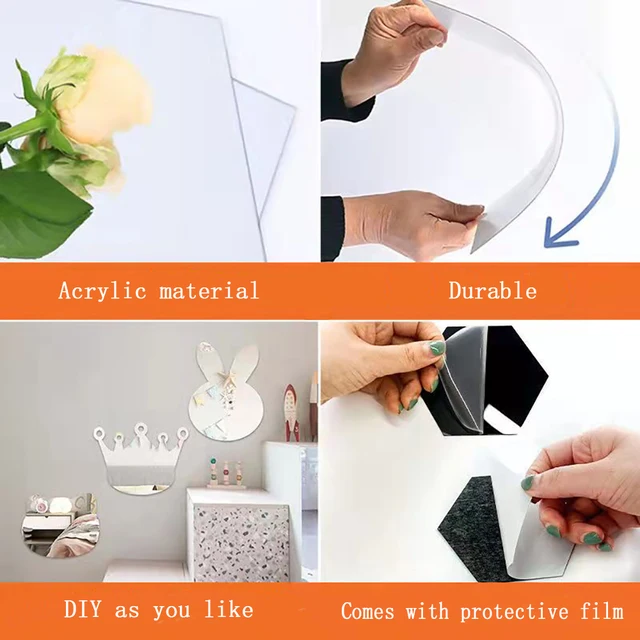 Acrylic material

Durable

DIY as you like

Comes with protective film