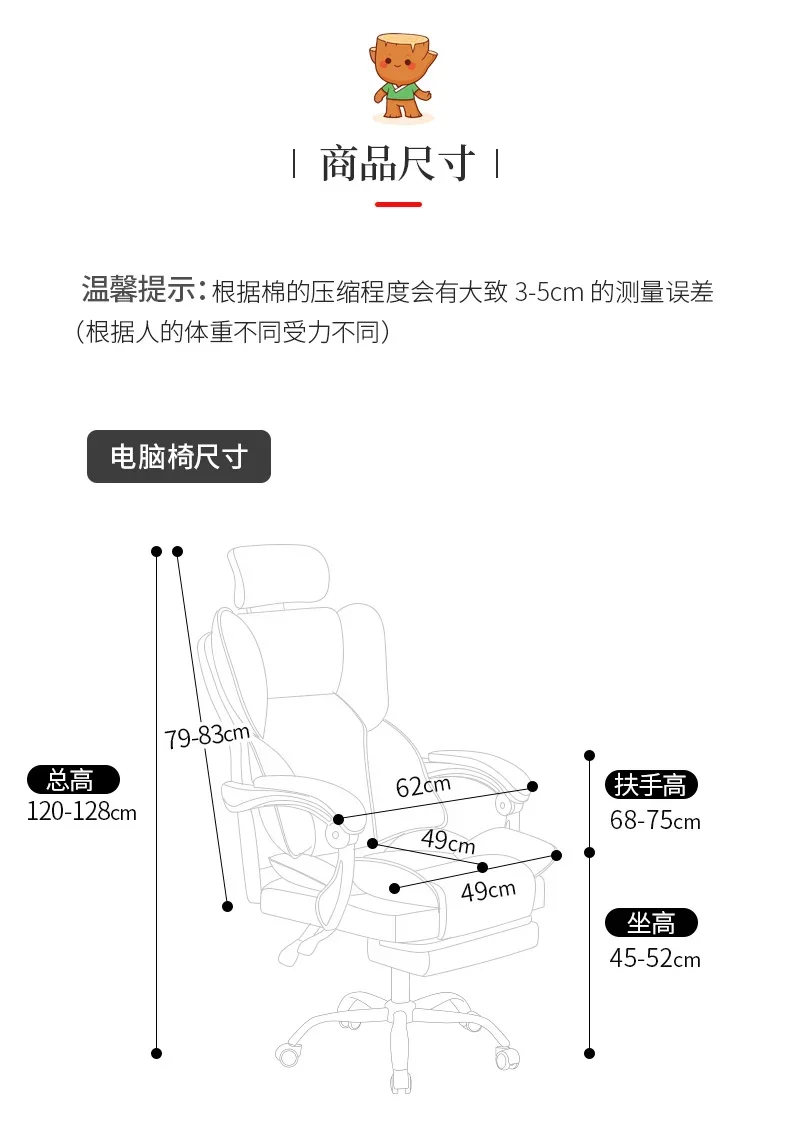 | 商品尺寸 |

温馨提示：根据棉的压缩程度会有大致 3-5cm 的测量误差（根据人的体重不同受力不同）

电脑椅尺寸

79-83cm

总高
120-128cm

62cm

49cm

49cm

扶手高
68-75cm

坐高
45-52cm