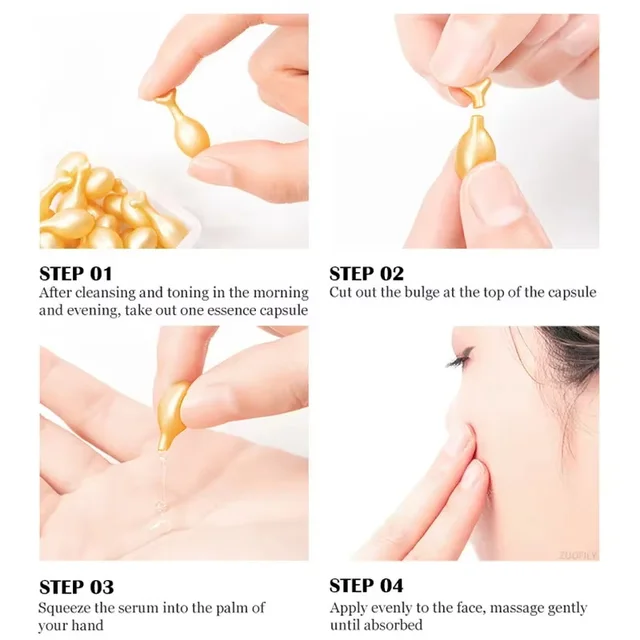 STEP 01
After cleansing and toning in the morning and evening, take out one essence capsule

STEP 02
Cut out the bulge at the top of the capsule

ZUOFILY

STEP 03
Squeeze the serum into the palm of your hand

STEP 04
Apply evenly to the face, massage gently until absorbed