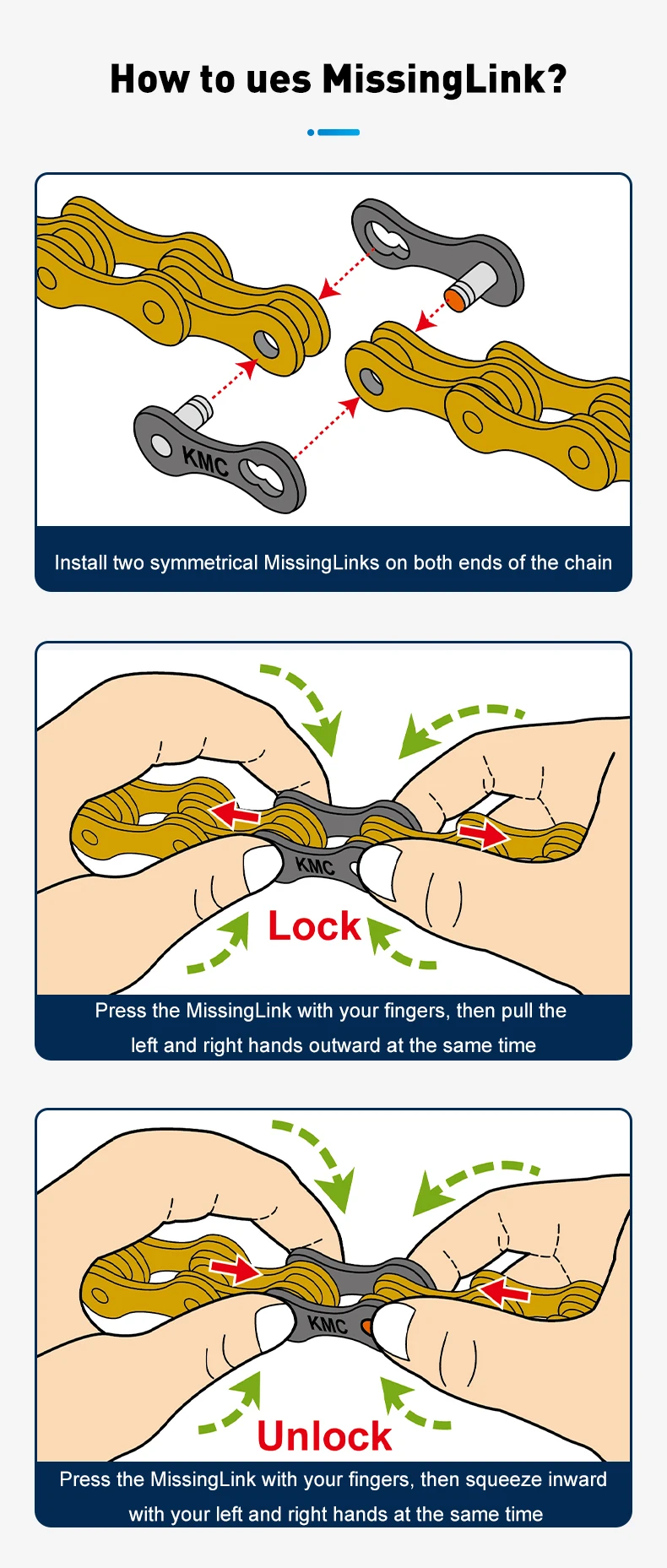 How to ues MissingLink?

KMC

Install two symmetrical MissingLinks on both ends of the chain

KMC

Lock

Press the MissingLink with your fingers, then pull the left and right hands outward at the same time

KMC

Unlock

Press the MissingLink with your fingers, then squeeze inward with your left and right hands at the same time