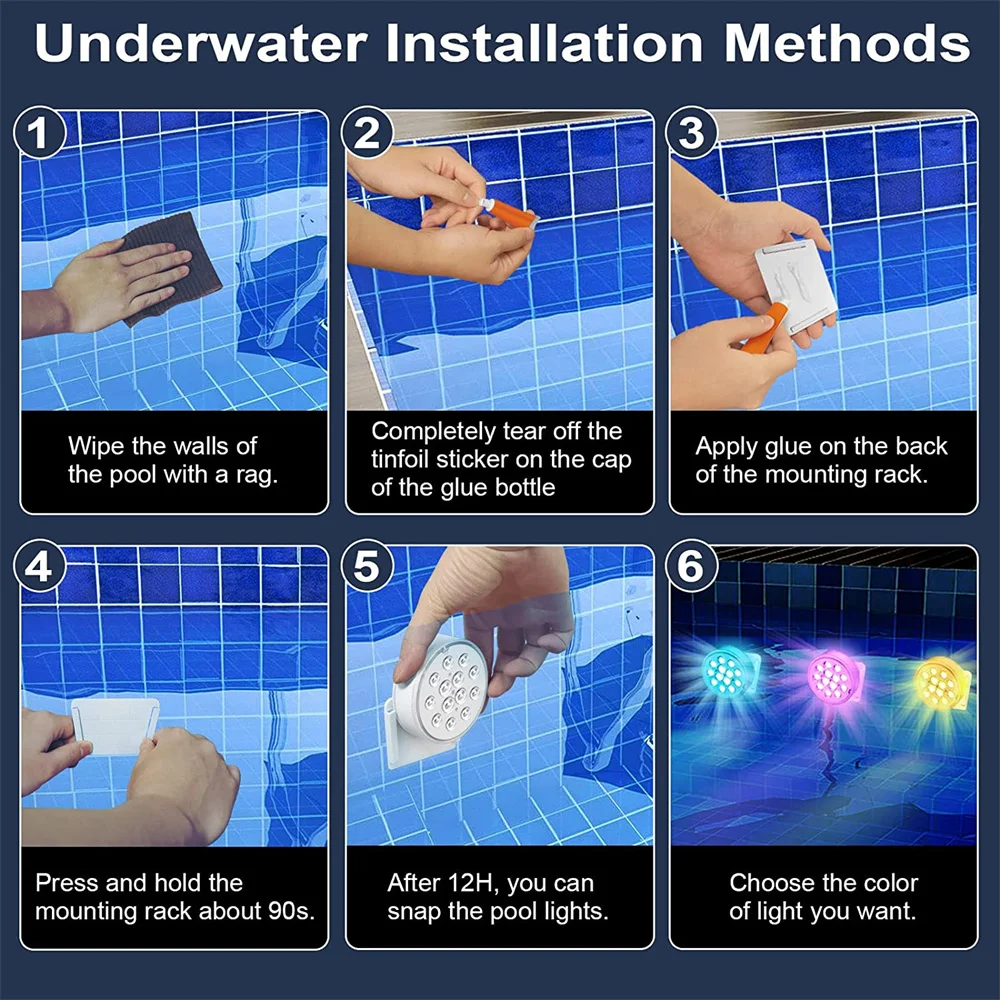 Underwater Installation Methods

1

Wipe the walls of the pool with a rag.

2

Completely tear off the tinfoil sticker on the cap of the glue bottle

3

Apply glue on the back of the mounting rack.

4

Press and hold the mounting rack about 90s.

5

After 12H, you can snap the pool lights.

6

Choose the color of light you want.