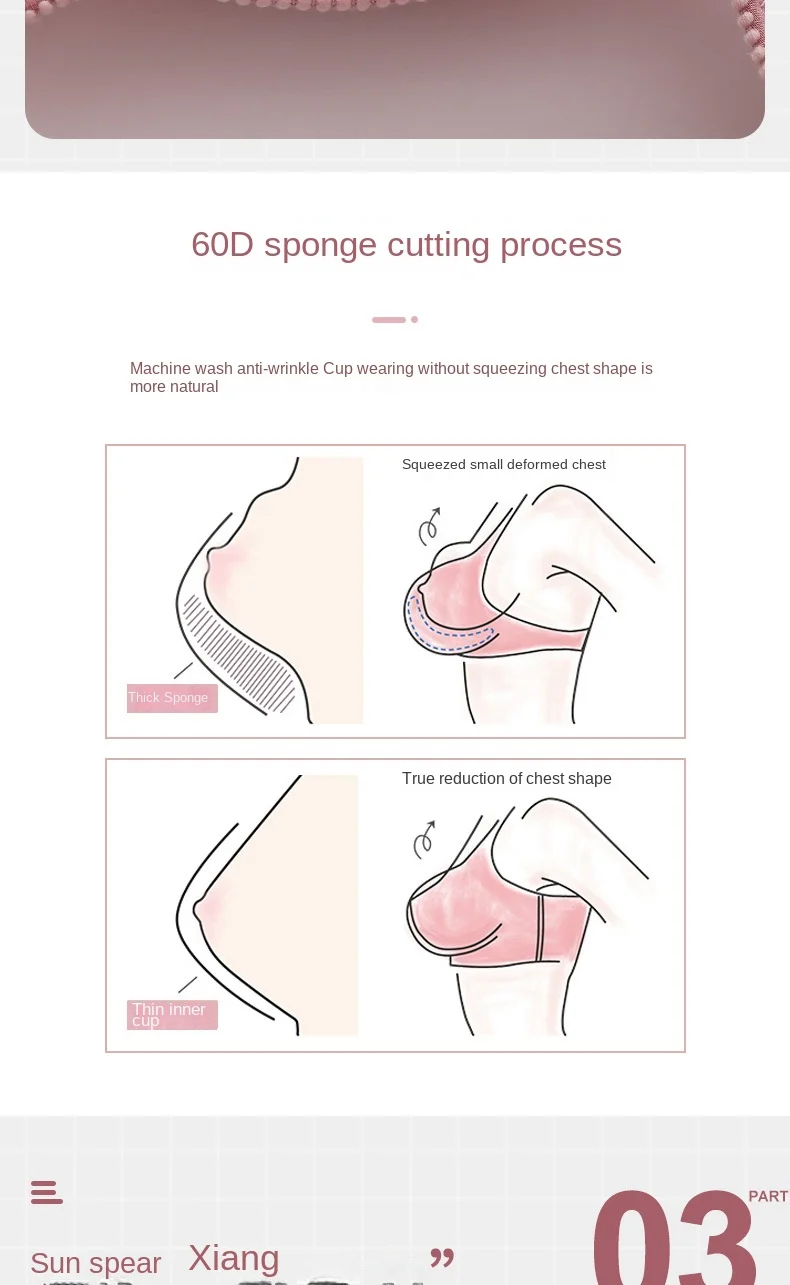 60D sponge cutting process

Machine wash anti-wrinkle Cup wearing without squeezing chest shape is more natural

Squeezed small deformed chest

Thick Sponge

True reduction of chest shape

Thin inner cup

Sun spear

Xiang

”

03

PART