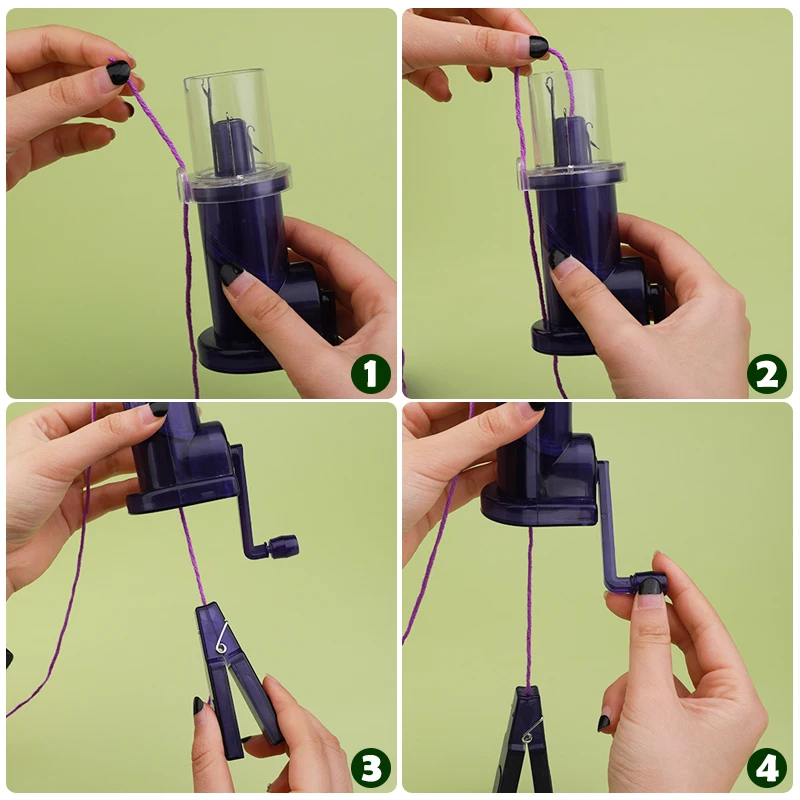 1

2

3

4