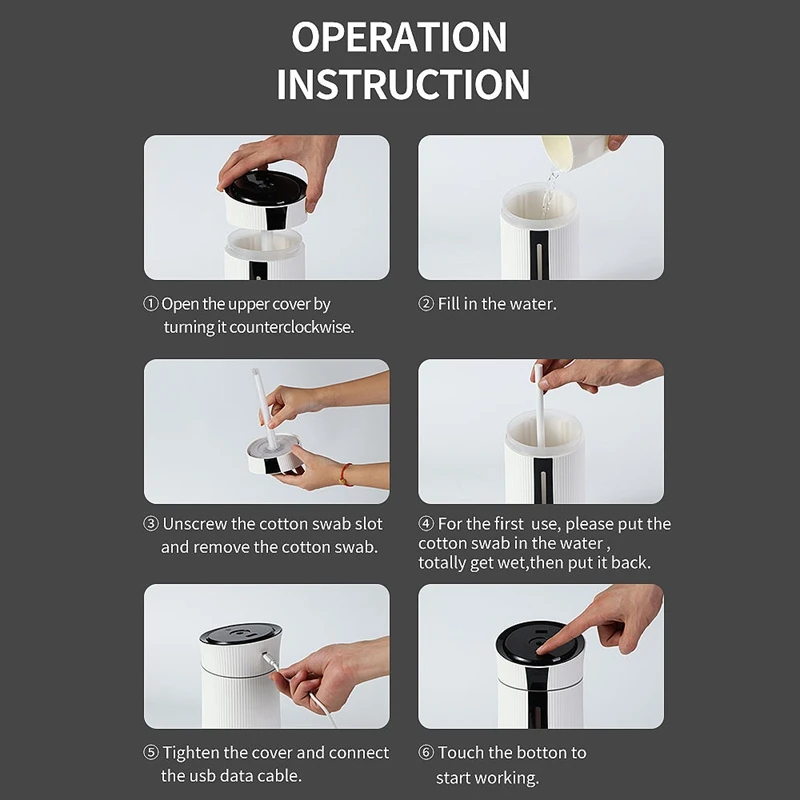 OPERATION INSTRUCTION

① Open the upper cover by turning it counterclockwise.

② Fill in the water.

③ Unscrew the cotton swab slot and remove the cotton swab.

④ For the first use, please put the cotton swab in the water , totally get wet,then put it back.

⑤ Tighten the cover and connect the usb data cable.

⑥ Touch the botton to start working.