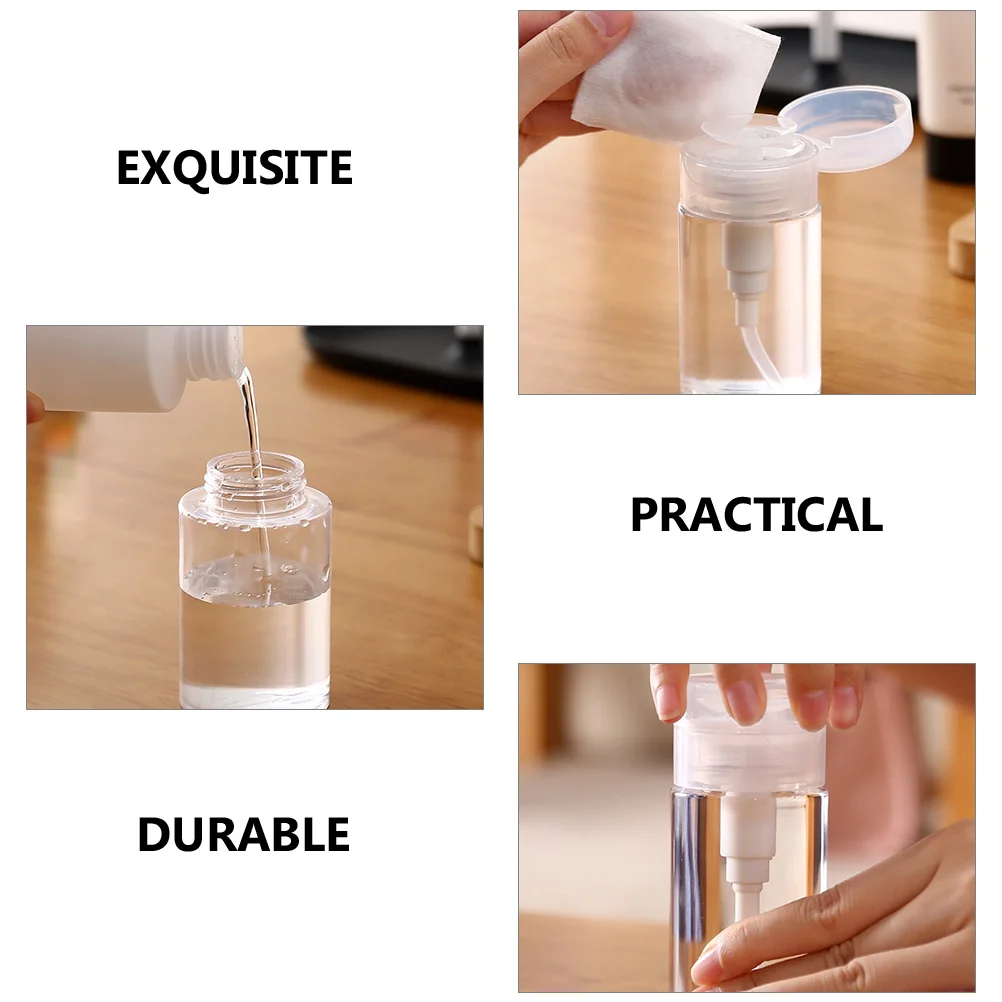 EXQUISITE

PRACTICAL

DURABLE