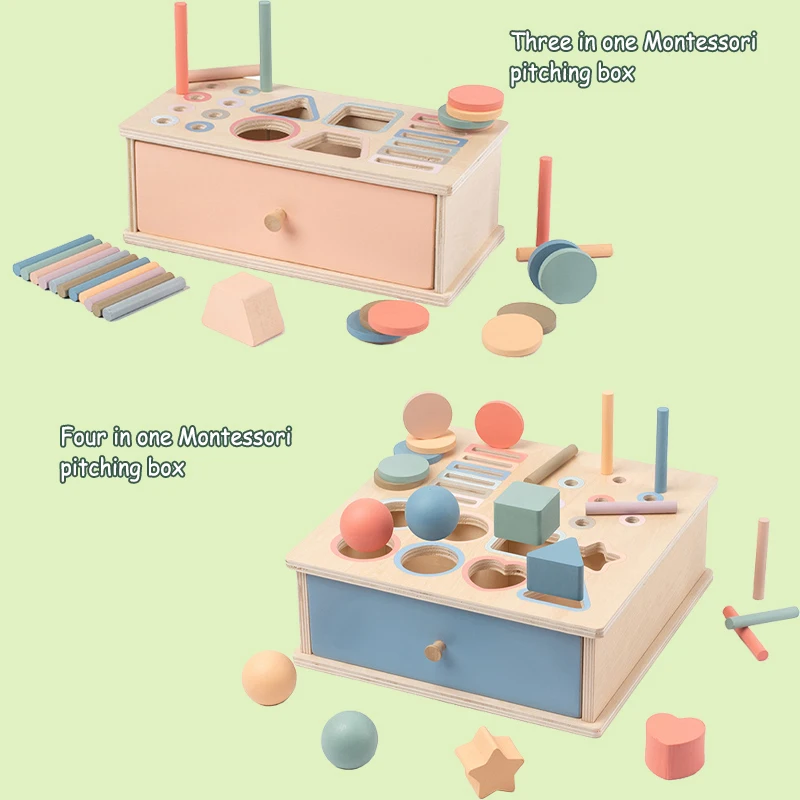 Three in one Montessori pitching box

Four in one Montessori pitching box