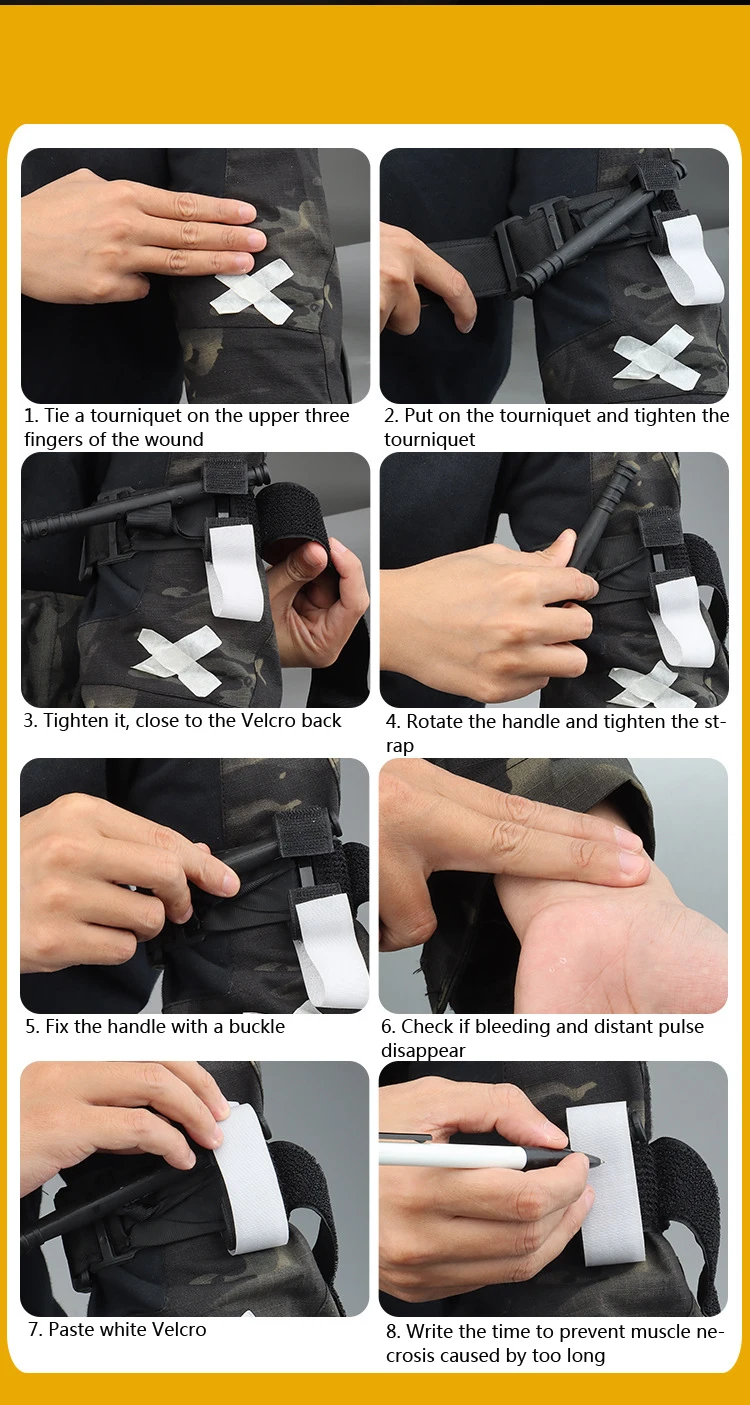 1. Tie a tourniquet on the upper three fingers of the wound

2. Put on the tourniquet and tighten the tourniquet

3. Tighten it, close to the Velcro back

4. Rotate the handle and tighten the strap

5. Fix the handle with a buckle

6. Check if bleeding and distant pulse disappear

7. Paste white Velcro

8. Write the time to prevent muscle necrosis caused by too long