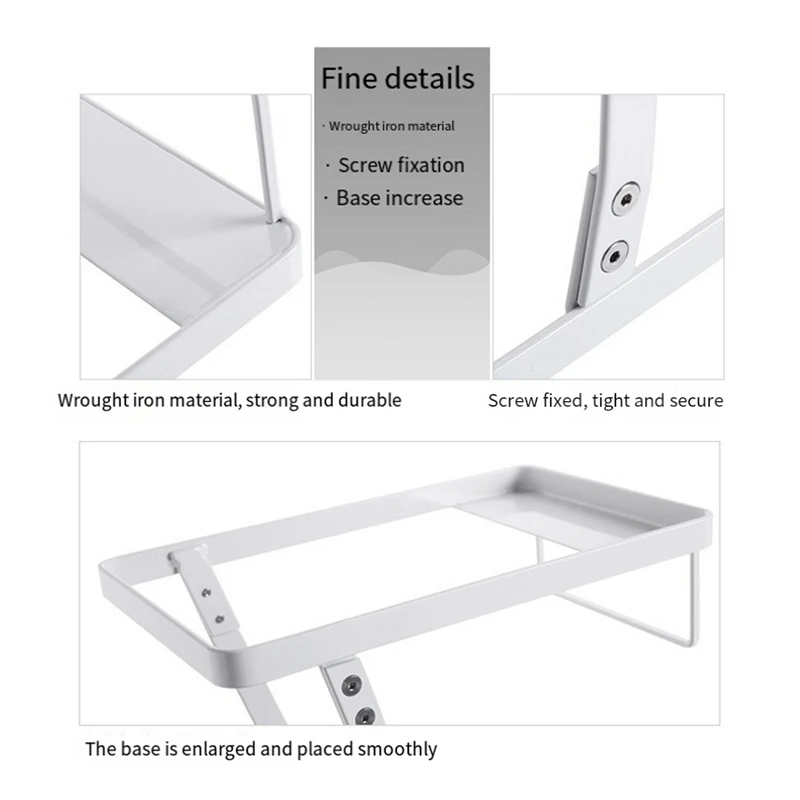 Fine details

· Wrought iron material

· Screw fixation

· Base increase

Wrought iron material, strong and durable

Screw fixed, tight and secure

The base is enlarged and placed smoothly