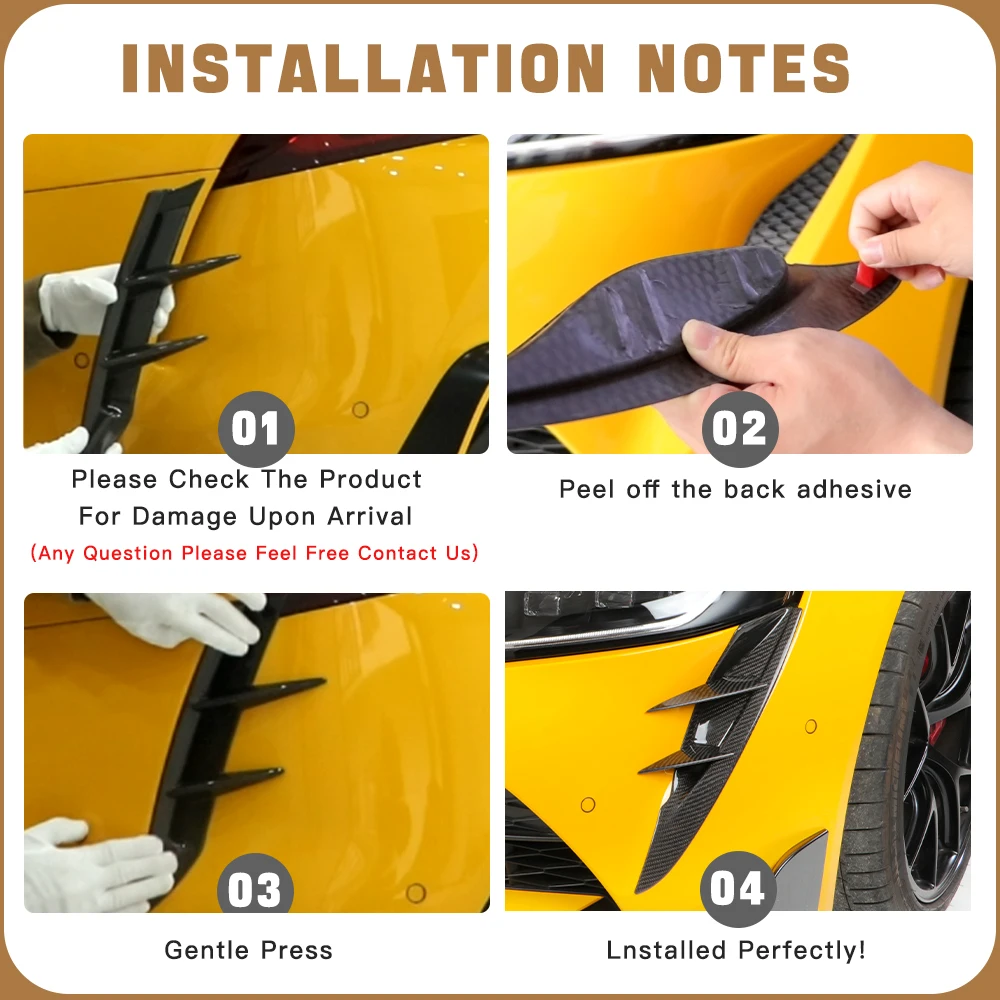 INSTALLATION NOTES

01

Please Check The Product For Damage Upon Arrival

(Any Question Please Feel Free Contact Us)

02

Peel off the back adhesive

03

Gentle Press

04

Lnstalled Perfectly!