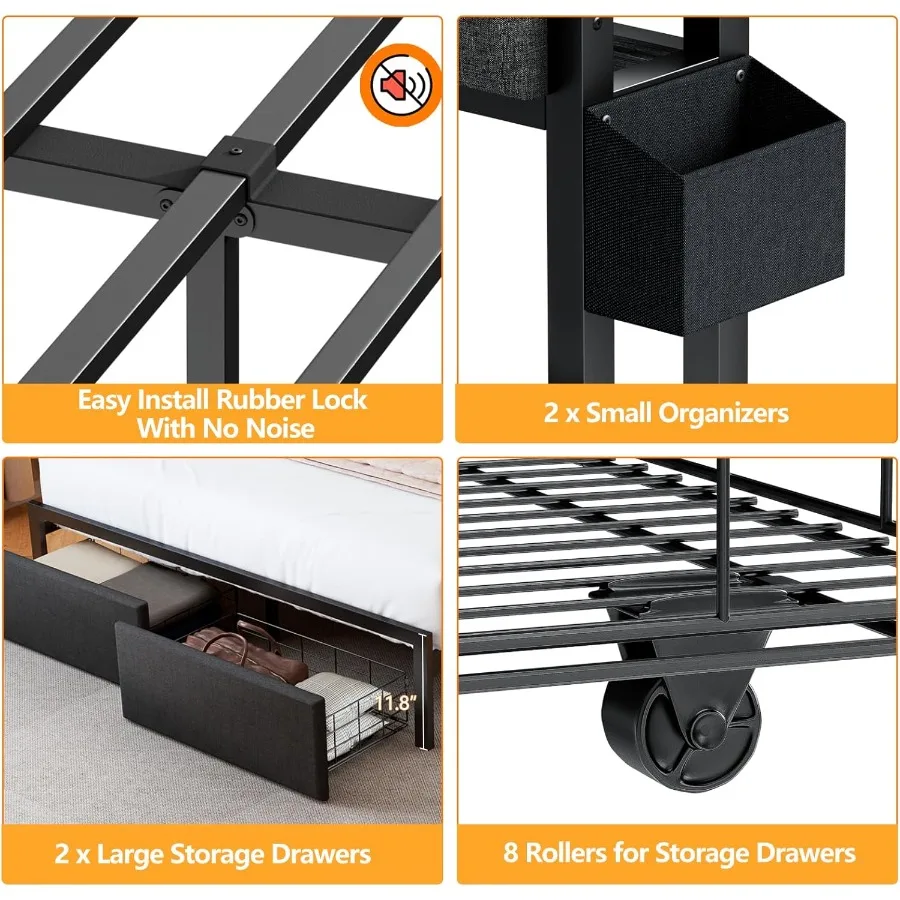 Easy Install Rubber Lock With No Noise

2 x Small Organizers

11.8"

2 x Large Storage Drawers

8 Rollers for Storage Drawers