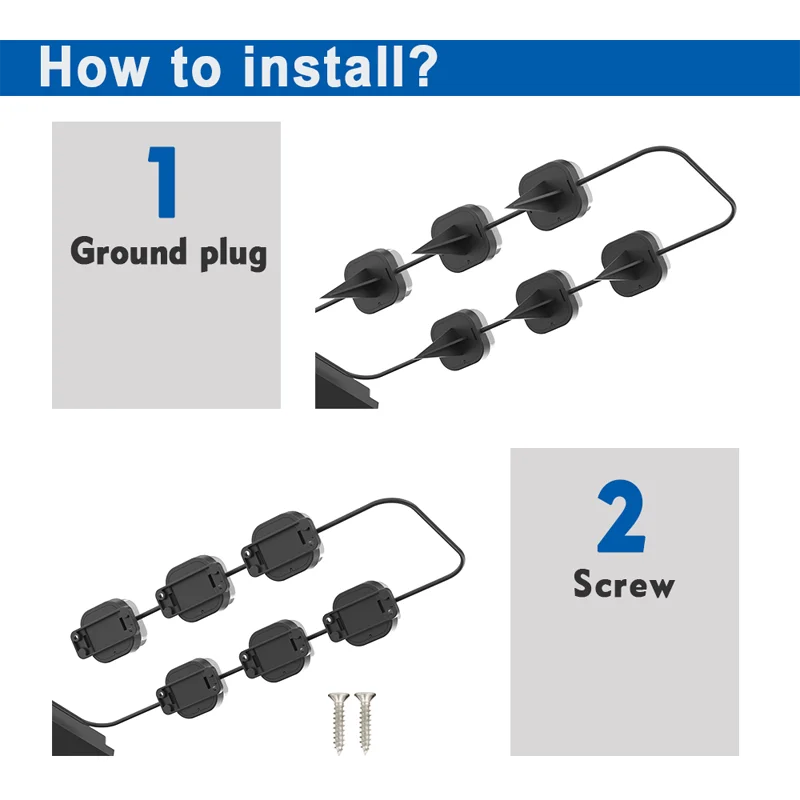 How to install?

1
Ground plug

2
Screw