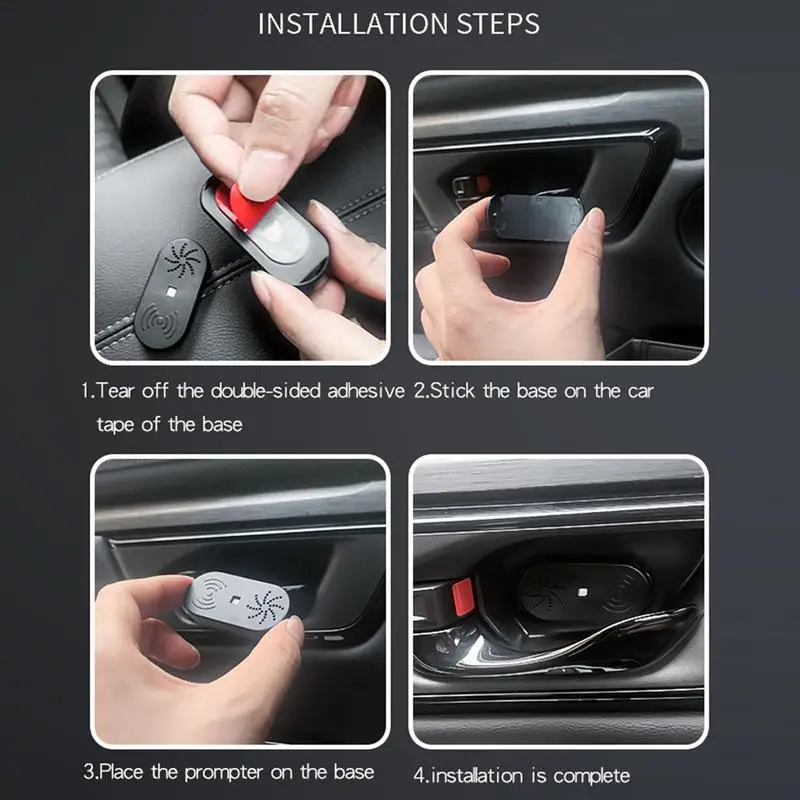 INSTALLATION STEPS

1.Tear off the double-sided adhesive tape of the base

2.Stick the base on the car

3.Place the prompter on the base

4.installation is complete