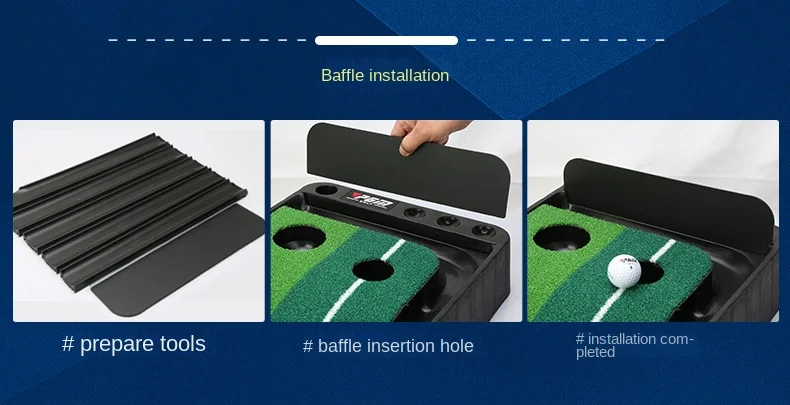 Baffle installation

PGM

# prepare tools

# baffle insertion hole

# installation completed