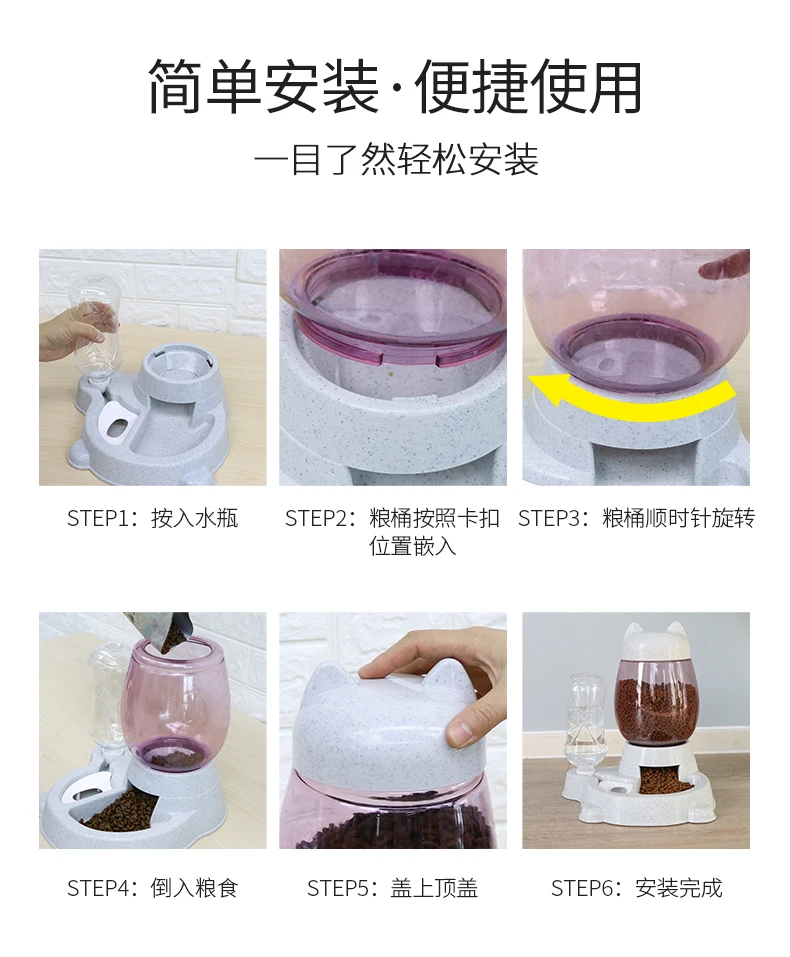 简单安装·便捷使用

一目了然轻松安装

STEP1：按入水瓶

STEP2：粮桶按照卡扣位置嵌入

STEP3：粮桶顺时针旋转

STEP4：倒入粮食

STEP5：盖上顶盖

STEP6：安装完成